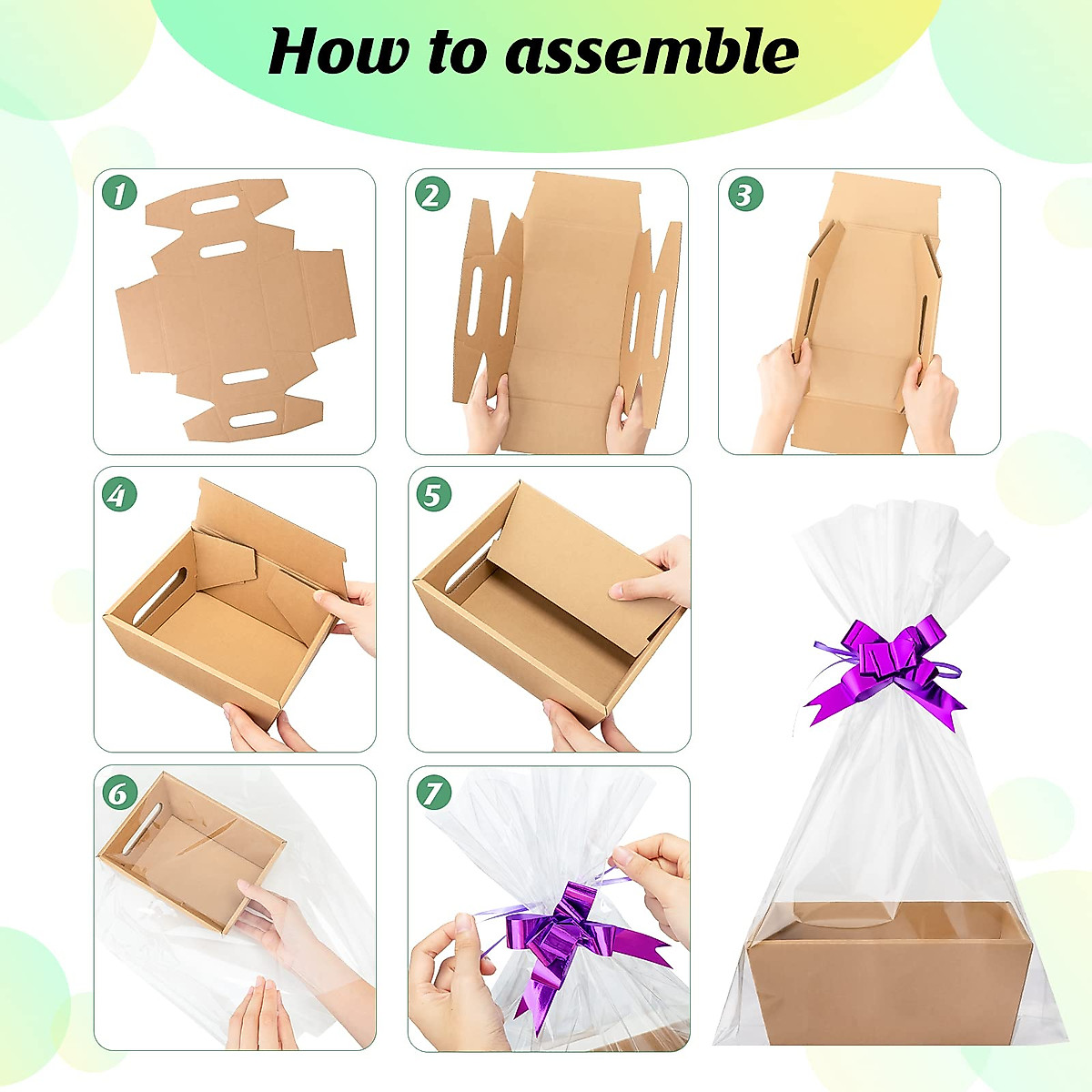 How to assemble

1

2

3

4

5

6

7