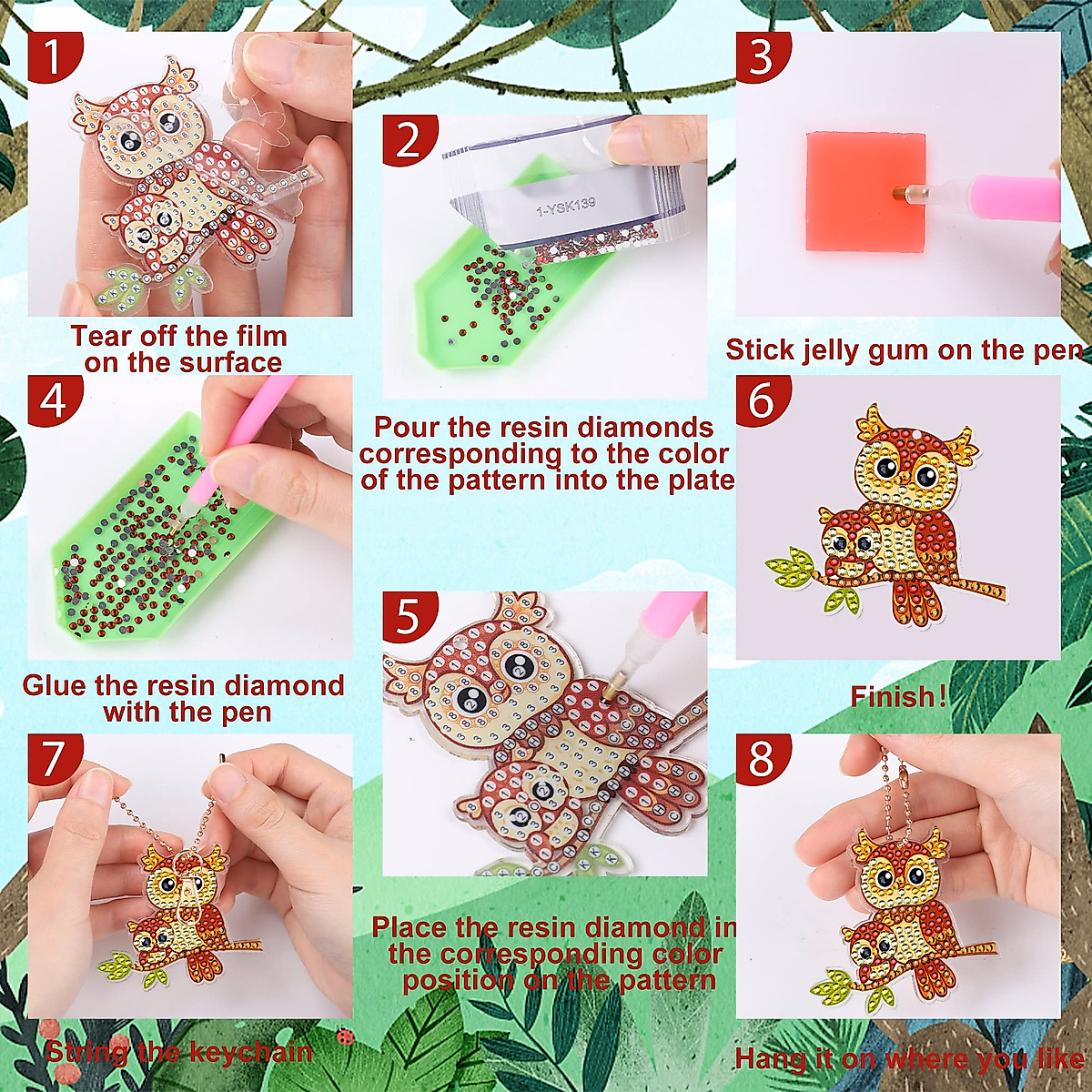 1

Tear off the film on the surface

2

1-YSK139

Pour the resin diamonds corresponding to the color of the pattern into the plate

3

Stick jelly gum on the pen

4

Glue the resin diamond with the pen

5

Place the resin diamond in the corresponding color position on the pattern

6

Finish!

7

String the keychain

8

Hang it on where you like