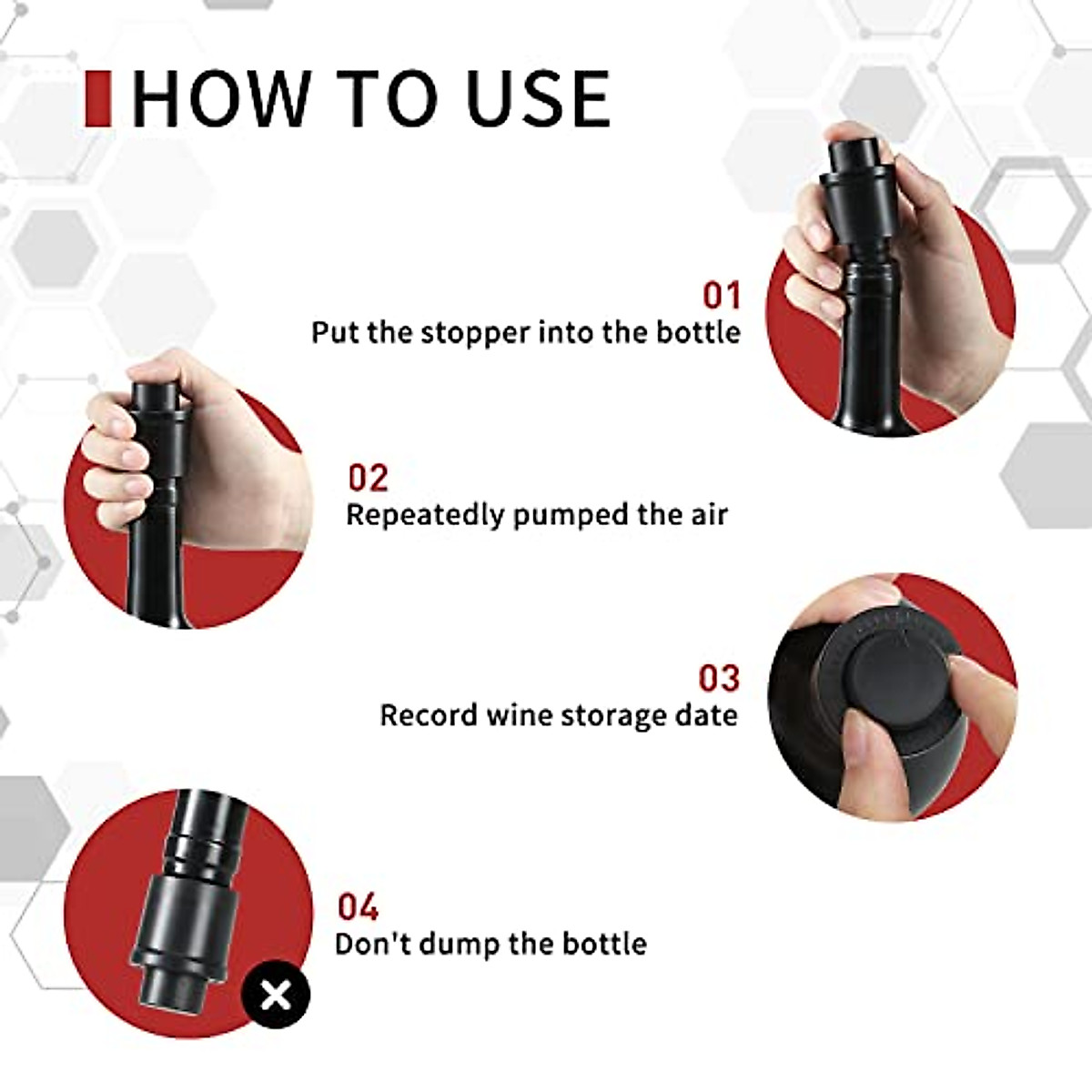 HOW TO USE

01
Put the stopper into the bottle

02
Repeatedly pumped the air

03
Record wine storage date

04
Don't dump the bottle