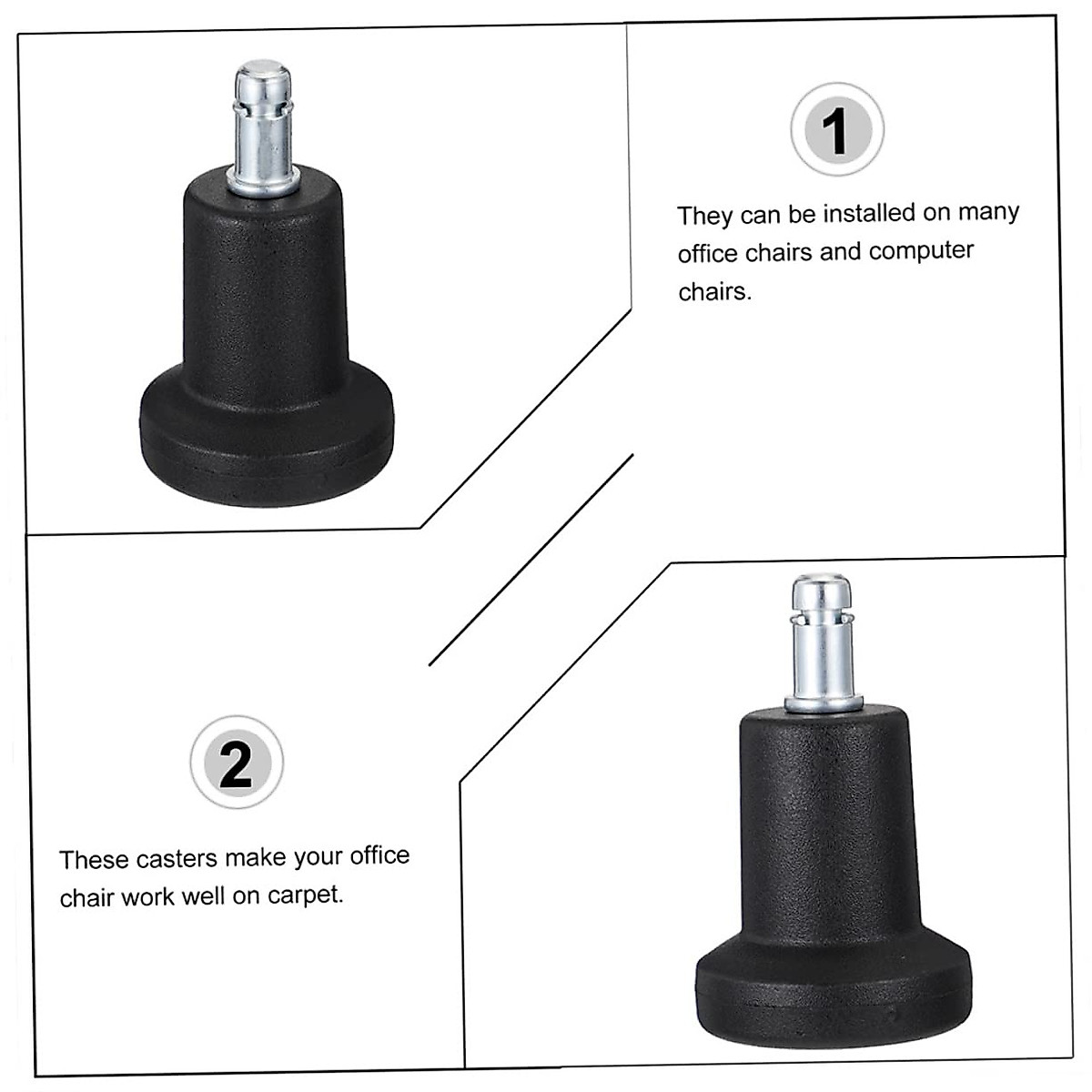 1

They can be installed on many office chairs and computer chairs.

2

These casters make your office chair work well on carpet.