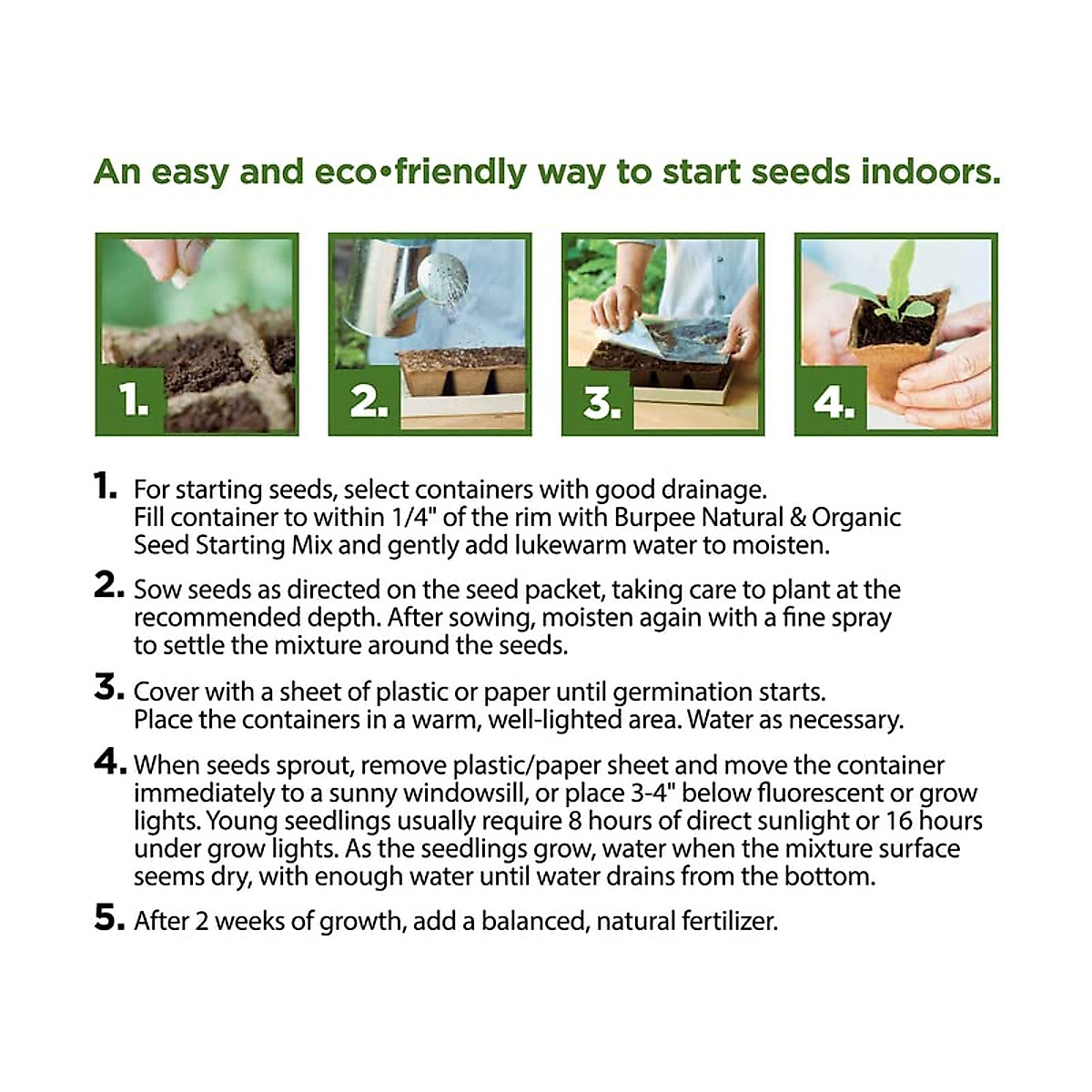 An easy and eco•friendly way to start seeds indoors.

1.

2.

3.

4.

1. For starting seeds, select containers with good drainage. Fill container to within 1/4" of the rim with Burpee Natural & Organic Seed Starting Mix and gently add lukewarm water to moisten.

2. Sow seeds as directed on the seed packet, taking care to plant at the recommended depth. After sowing, moisten again with a fine spray to settle the mixture around the seeds.

3. Cover with a sheet of plastic or paper until germination starts. Place the containers in a warm, well-lighted area. Water as necessary.

4. When seeds sprout, remove plastic/paper sheet and move the container immediately to a sunny windowsill, or place 3-4" below fluorescent or grow lights. Young seedlings usually require 8 hours of direct sunlight or 16 hours under grow lights. As the seedlings grow, water when the mixture surface seems dry, with enough water until water drains from the bottom.

5. After 2 weeks of growth, add a balanced, natural fertilizer.