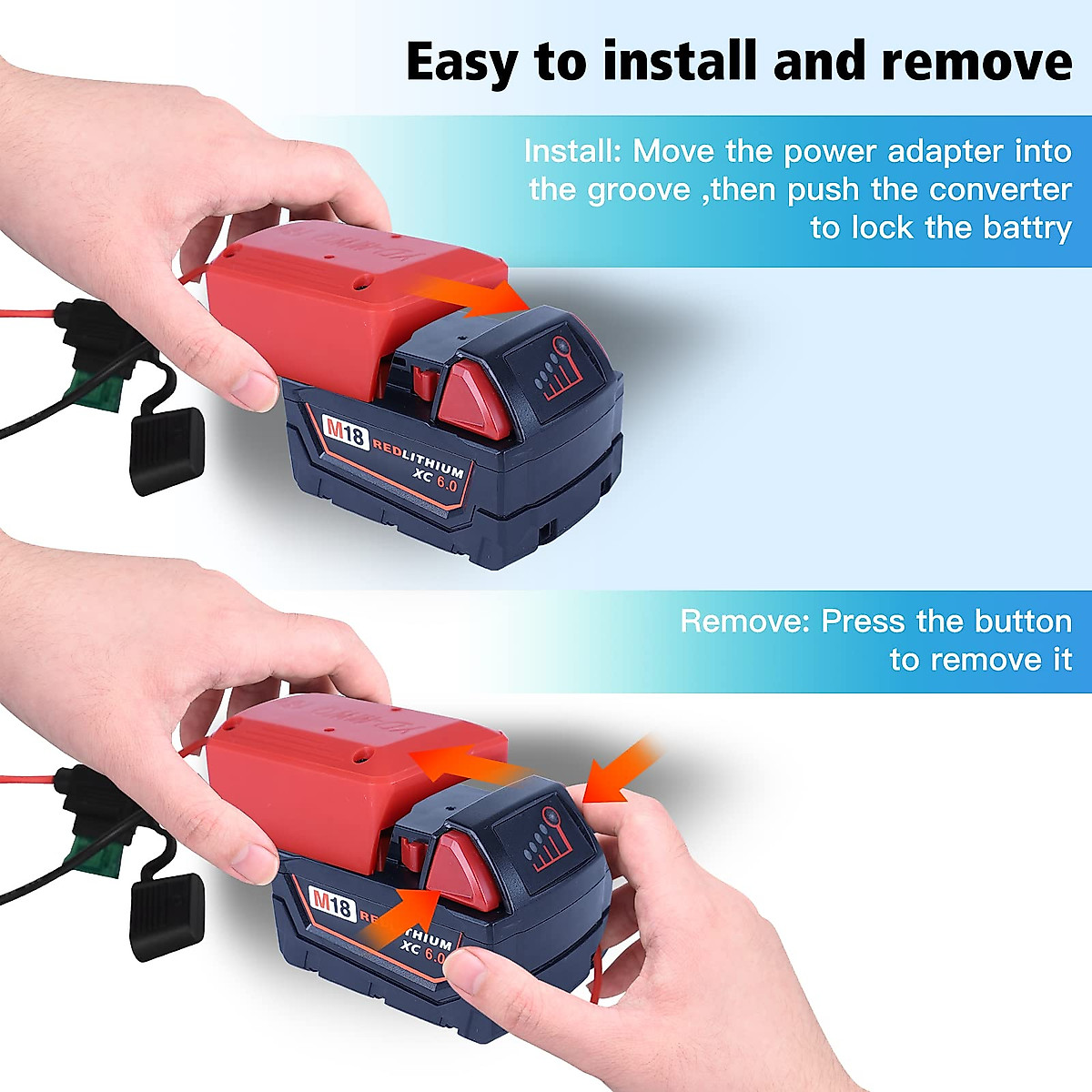 Easy to install and remove

Install: Move the power adapter into the groove ,then push the converter to lock the battry

M18 REDLITHIUM XC 6.0

Remove: Press the button to remove it

M18 REDLITHIUM XC 6.0