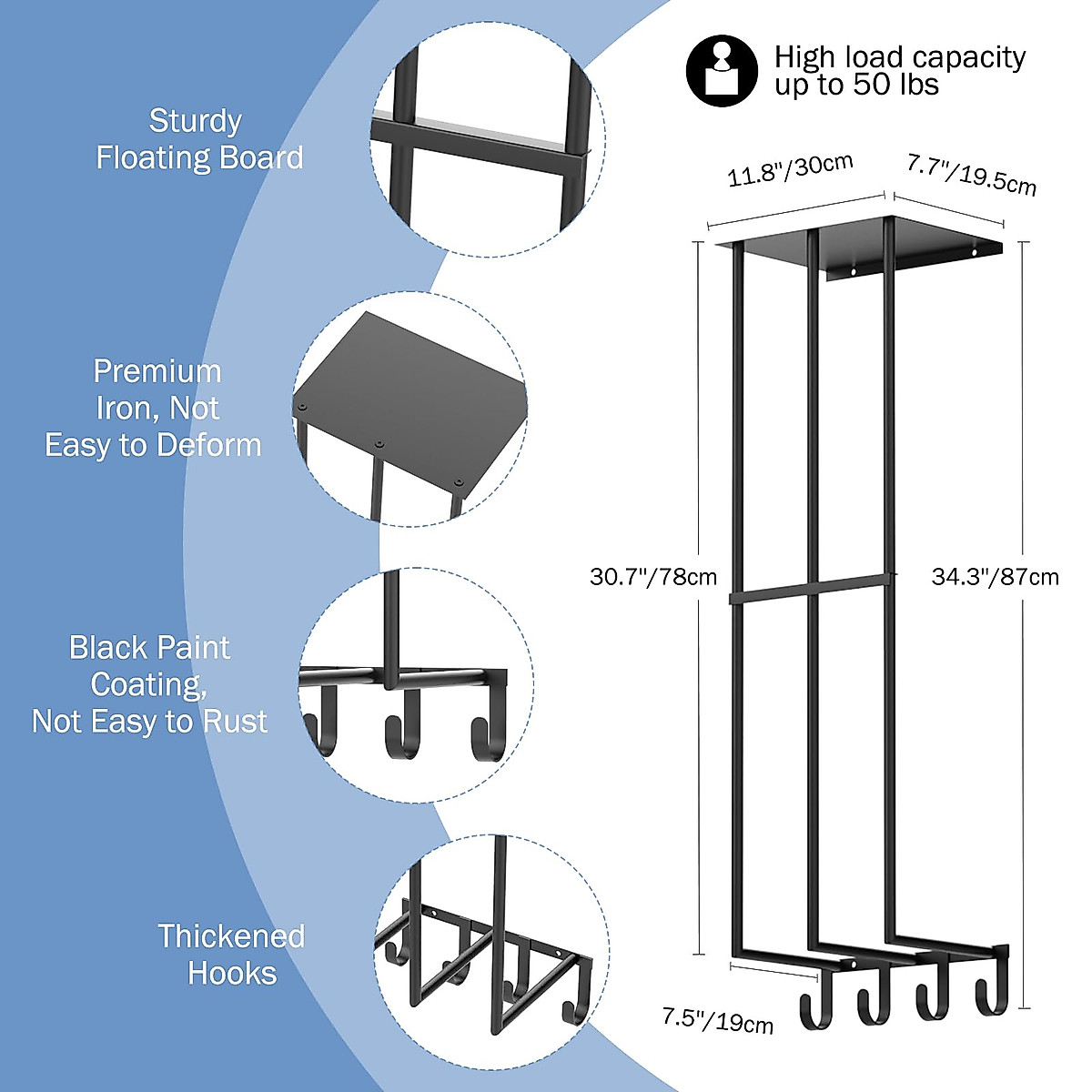 Sturdy Floating Board

Premium Iron, Not Easy to Deform

Black Paint Coating, Not Easy to Rust

Thickened Hooks

High load capacity up to 50 lbs

11.8"/30cm

7.7"/19.5cm

30.7"/78cm

34.3"/87cm

7.5"/19cm