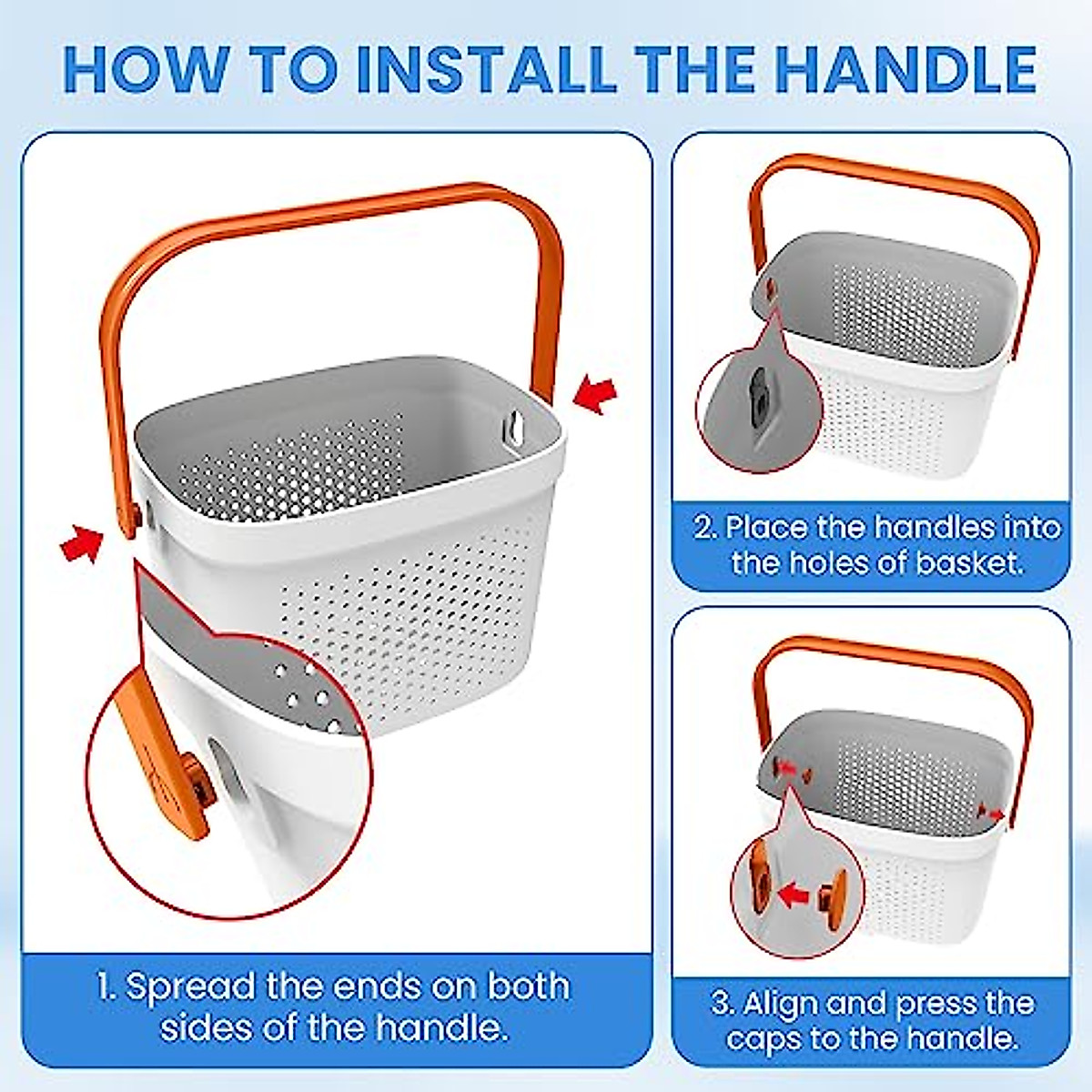 HOW TO INSTALL THE HANDLE

1. Spread the ends on both sides of the handle.

2. Place the handles into the holes of basket.

3. Align and press the caps to the handle.