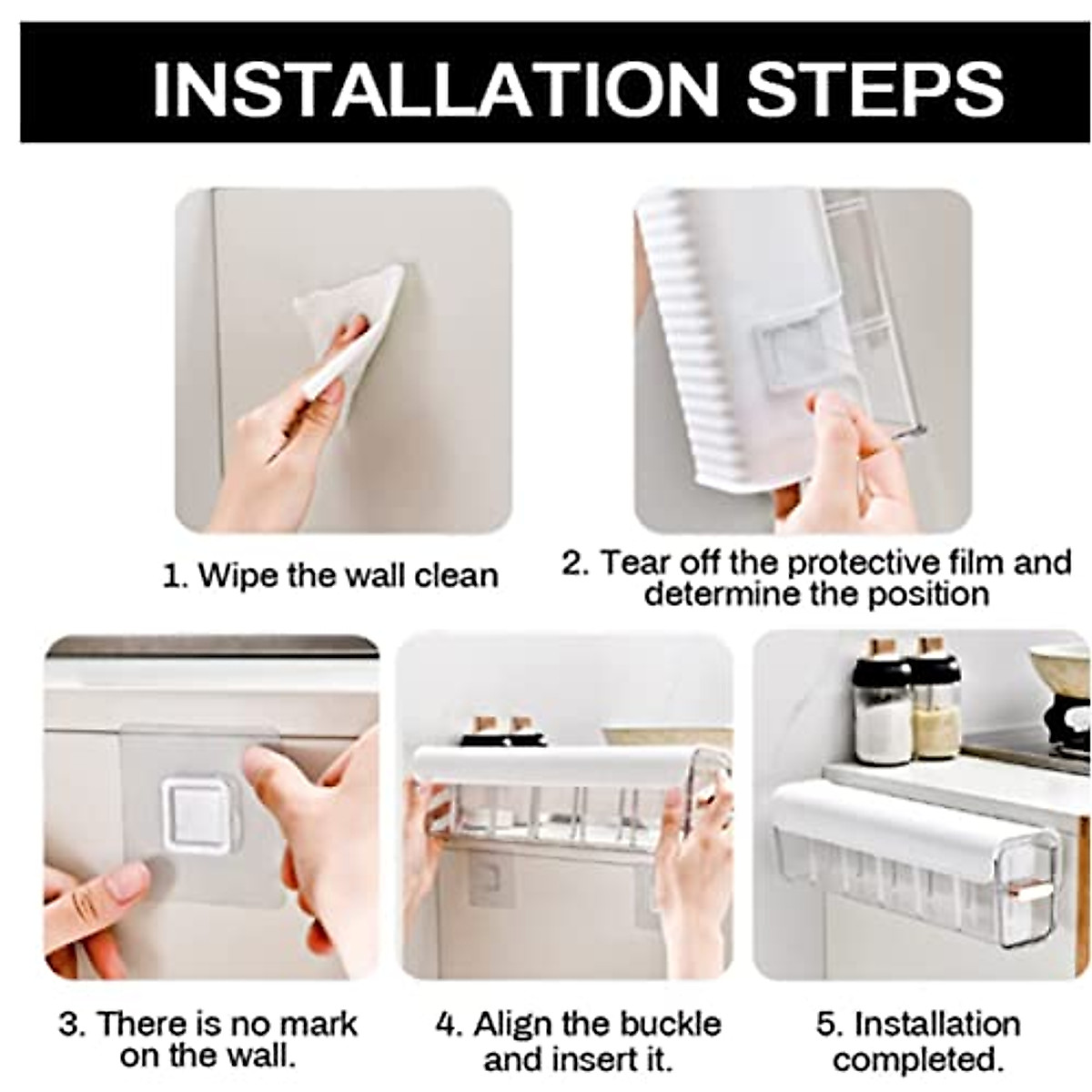 INSTALLATION STEPS

1. Wipe the wall clean

2. Tear off the protective film and determine the position

3. There is no mark on the wall.

4. Align the buckle and insert it.

5. Installation completed.