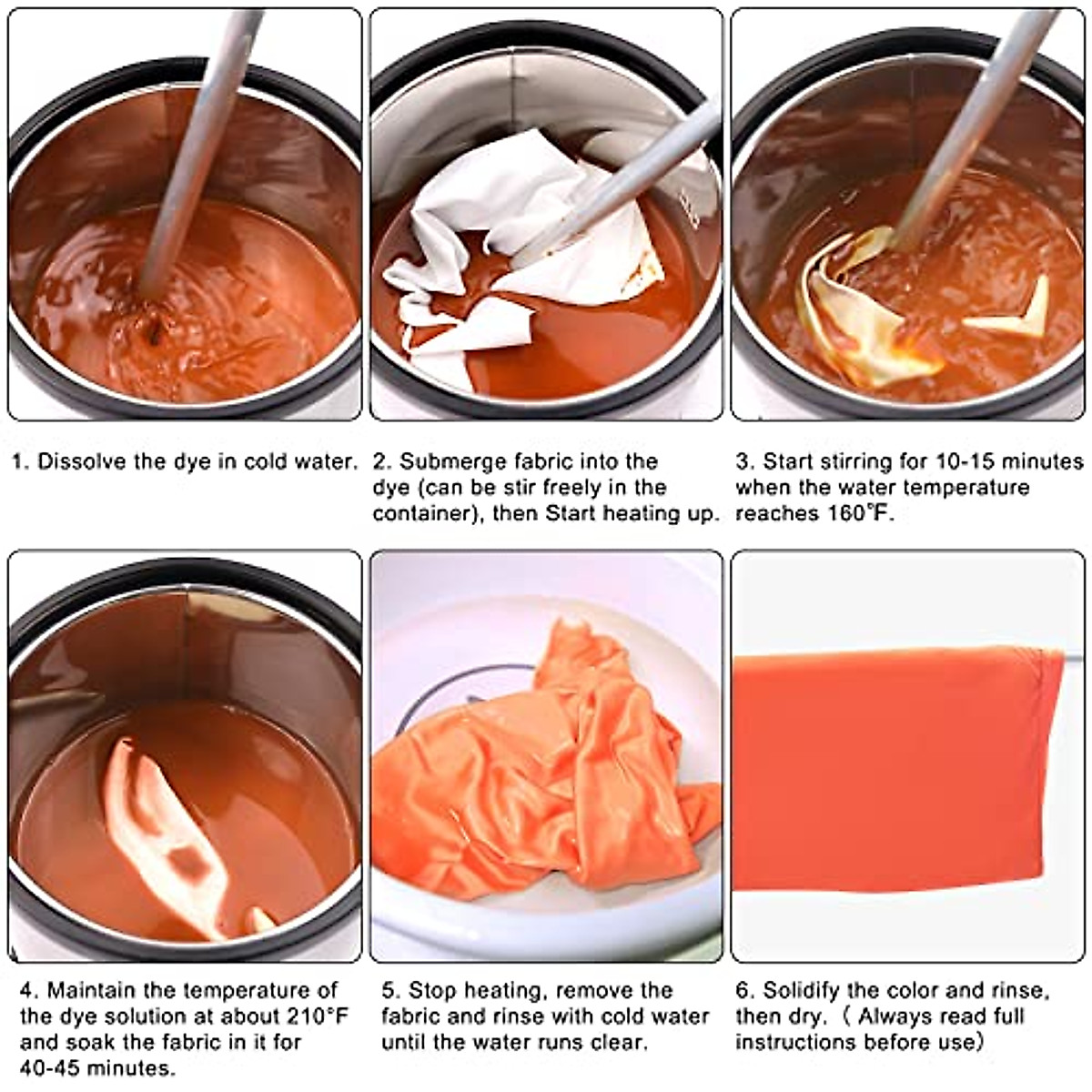 1. Dissolve the dye in cold water.

2. Submerge fabric into the dye (can be stir freely in the container), then Start heating up.

3. Start stirring for 10-15 minutes when the water temperature reaches 160℉.

4. Maintain the temperature of the dye solution at about 210°F and soak the fabric in it for 40-45 minutes.

5. Stop heating, remove the fabric and rinse with cold water until the water runs clear.

6. Solidify the color and rinse, then dry.（Always read full instructions before use）