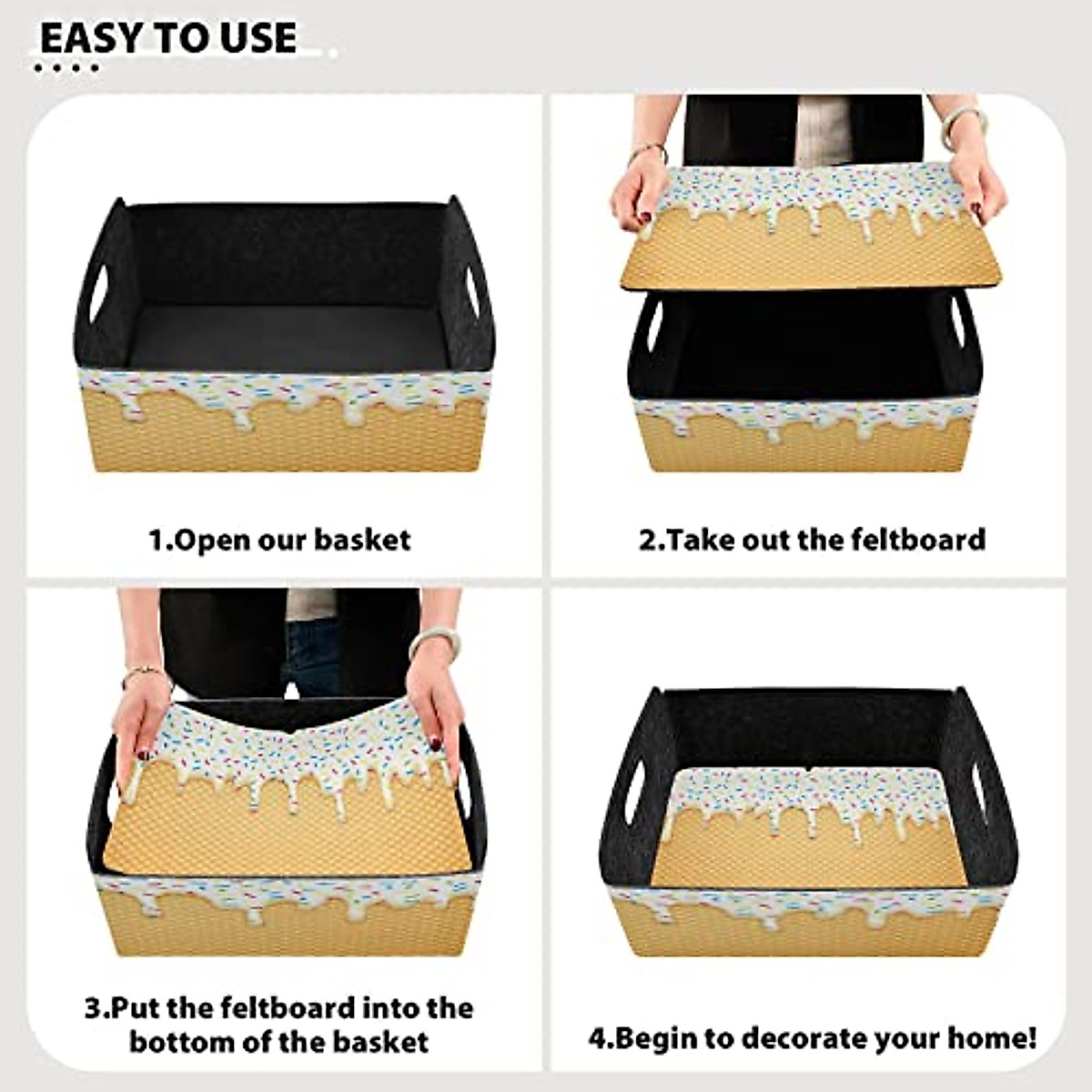 EASY TO USE

1.Open our basket

2.Take out the feltboard

3.Put the feltboard into the bottom of the basket

4.Begin to decorate your home!