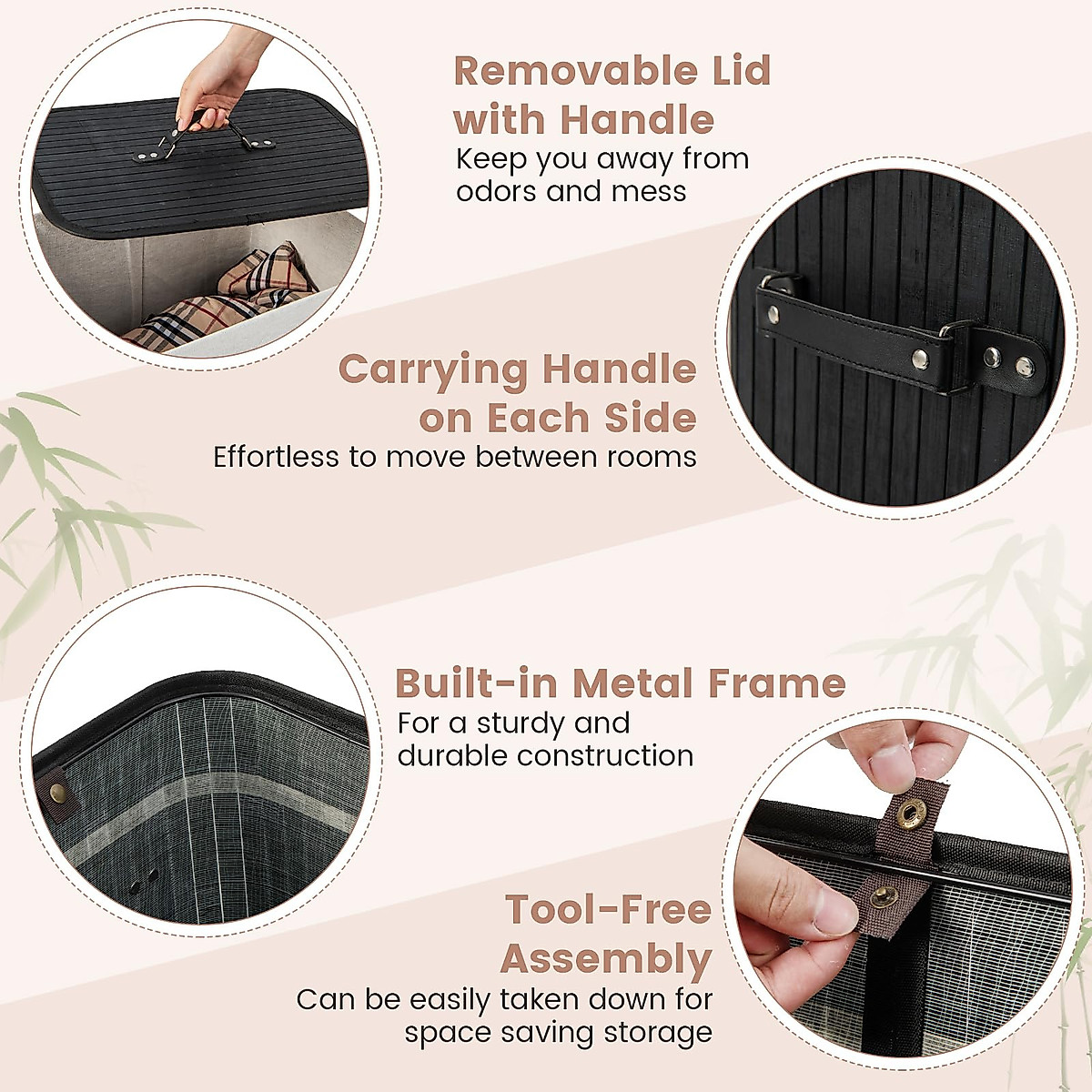 Removable Lid with Handle
Keep you away from odors and mess

Carrying Handle on Each Side
Effortless to move between rooms

Built-in Metal Frame
For a sturdy and durable construction

Tool-Free Assembly
Can be easily taken down for space saving storage