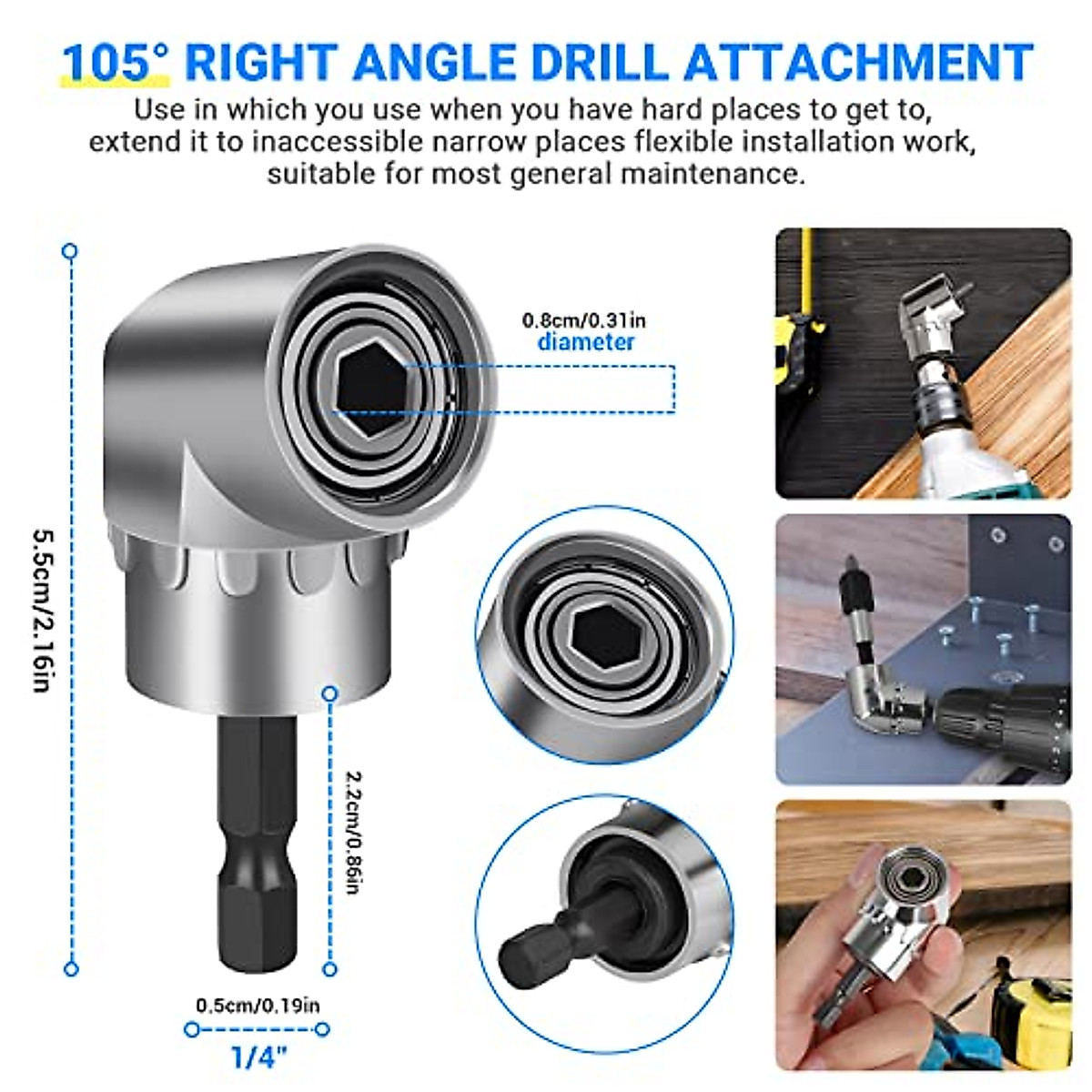 105° RIGHT ANGLE DRILL ATTACHMENT

Use in which you use when you have hard places to get to, extend it to inaccessible narrow places flexible installation work, suitable for most general maintenance.

0.8cm/0.31in
diameter

5.5cm/2.16in

2.2cm/0.86in

0.5cm/0.19in

1/4"