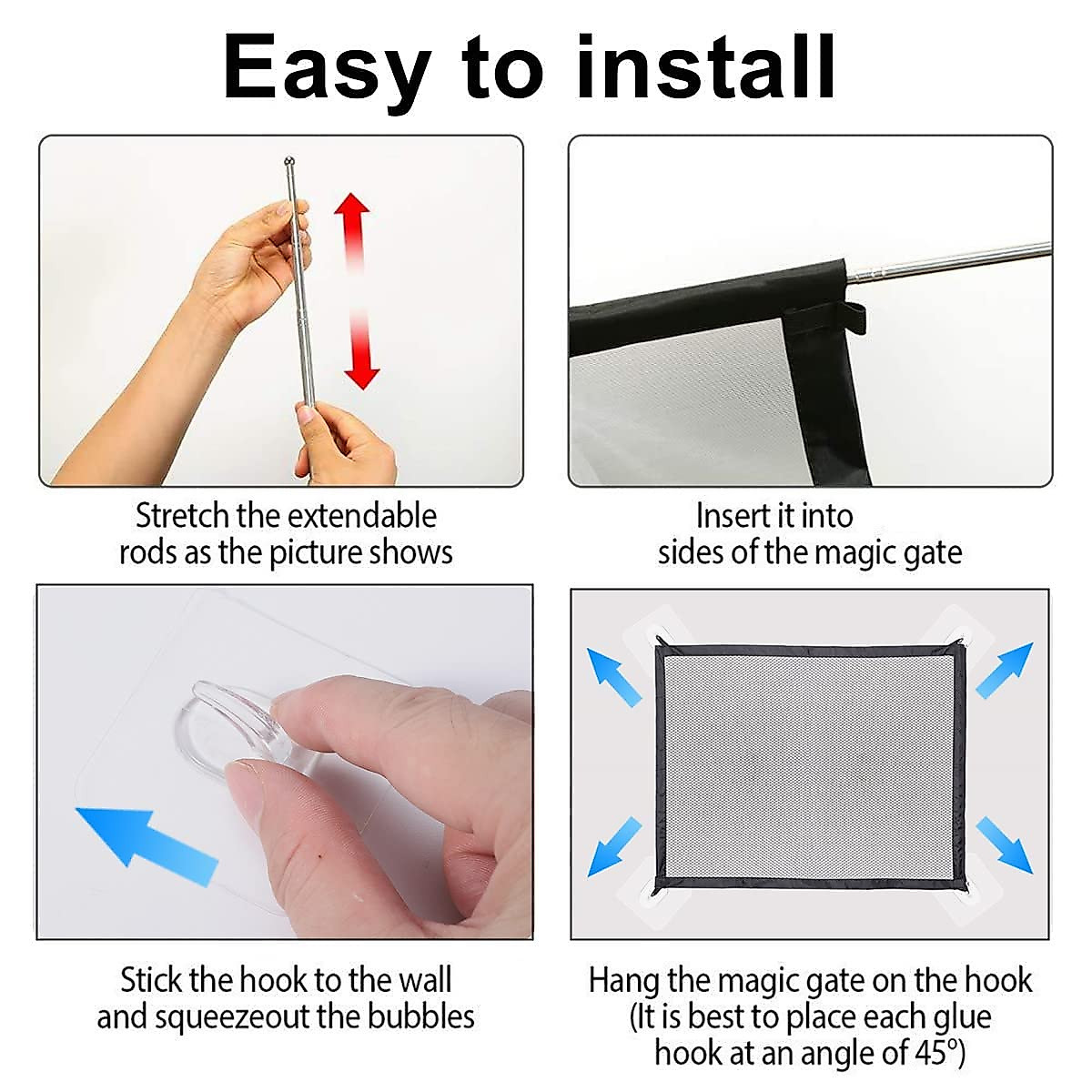 Easy to install

Stretch the extendable rods as the picture shows

Insert it into sides of the magic gate

Stick the hook to the wall and squeezeout the bubbles

Hang the magic gate on the hook (It is best to place each glue hook at an angle of 45°)