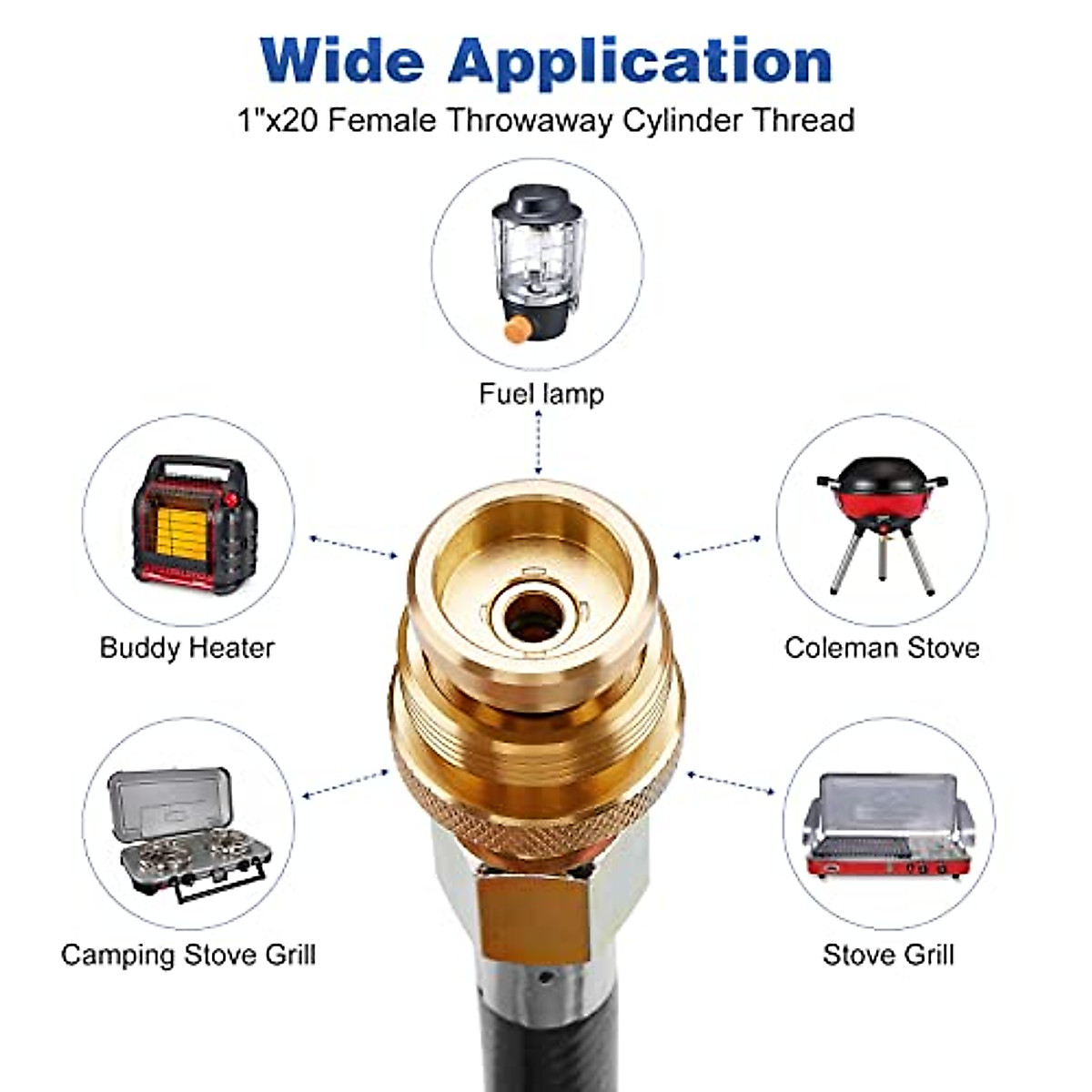 Wide Application
1"x20 Female Throwaway Cylinder Thread

Fuel lamp

Buddy Heater

Coleman Stove

Camping Stove Grill

Stove Grill