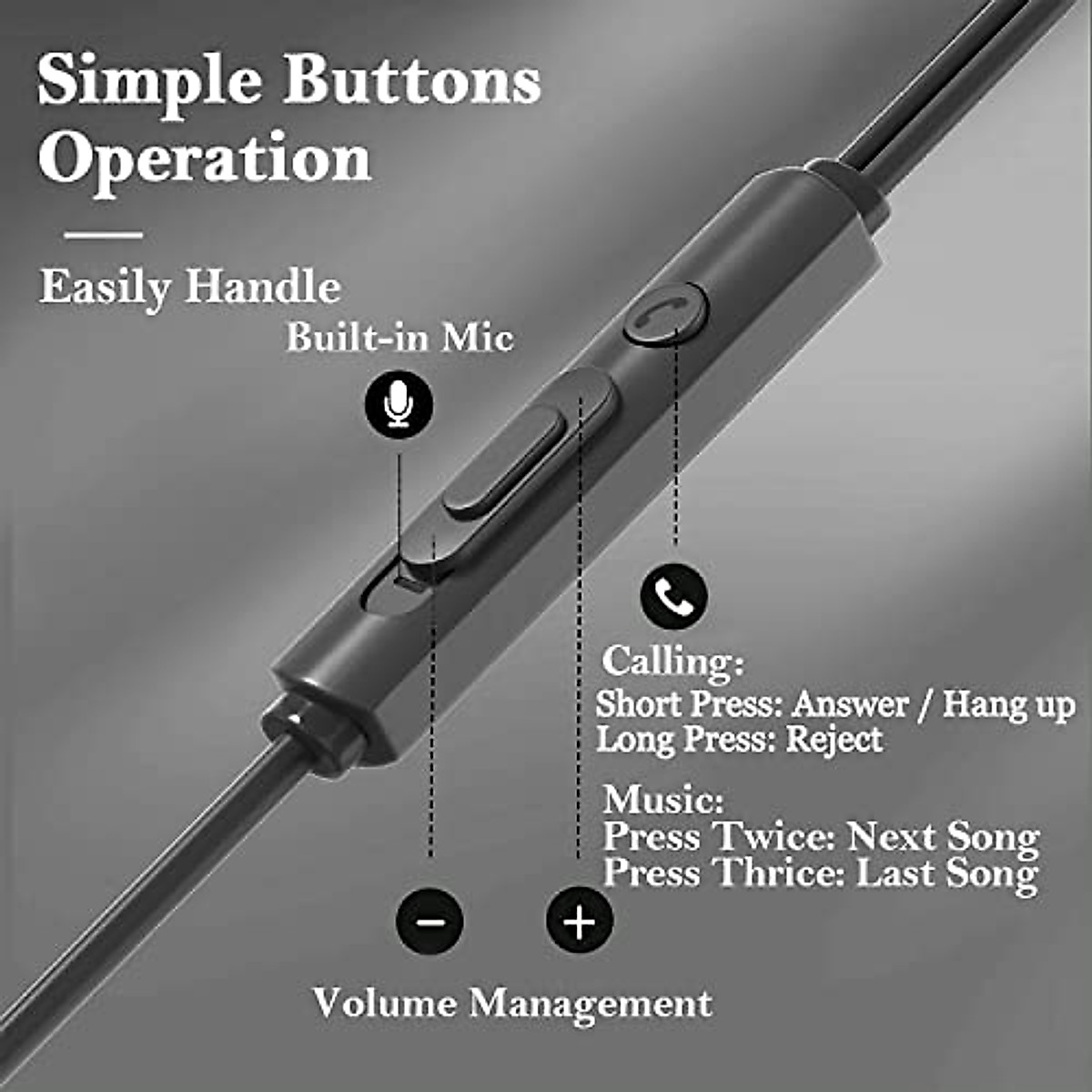 Simple Buttons Operation

Easily Handle

Built-in Mic

Calling:
Short Press: Answer / Hang up
Long Press: Reject

Music:
Press Twice: Next Song
Press Thrice: Last Song

−

+

Volume Management