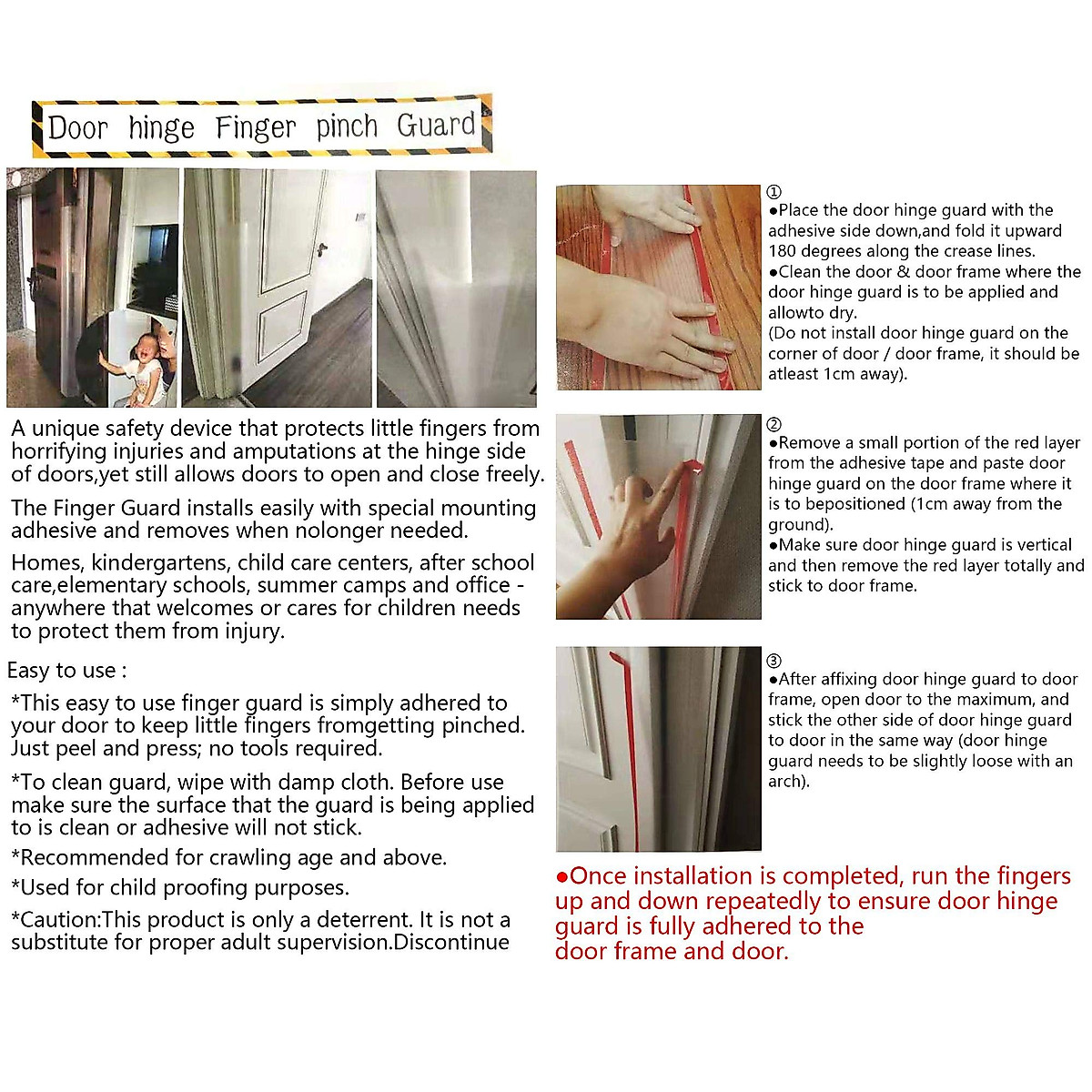 Door hinge Finger pinch Guard

A unique safety device that protects little fingers from horrifying injuries and amputations at the hinge side of doors,yet still allows doors to open and close freely.

The Finger Guard installs easily with special mounting adhesive and removes when nolonger needed.

Homes, kindergartens, child care centers, after school care,elementary schools, summer camps and office - anywhere that welcomes or cares for children needs to protect them from injury.

Easy to use :

*This easy to use finger guard is simply adhered to your door to keep little fingers fromgetting pinched. Just peel and press; no tools required.

*To clean guard, wipe with damp cloth. Before use make sure the surface that the guard is being applied to is clean or adhesive will not stick.

*Recommended for crawling age and above.

*Used for child proofing purposes.

*Caution:This product is only a deterrent. It is not a substitute for proper adult supervision.Discontinue

①
●Place the door hinge guard with the adhesive side down,and fold it upward 180 degrees along the crease lines.
●Clean the door & door frame where the door hinge guard is to be applied and allowto dry.
(Do not install door hinge guard on the corner of door / door frame, it should be atleast 1cm away).

②
●Remove a small portion of the red layer from the adhesive tape and paste door hinge guard on the door frame where it is to bepositioned (1cm away from the ground).
●Make sure door hinge guard is vertical and then remove the red layer totally and stick to door frame.

③
●After affixing door hinge guard to door frame, open door to the maximum, and stick the other side of door hinge guard to door in the same way (door hinge guard needs to be slightly loose with an arch).

●Once installation is completed, run the fingers up and down repeatedly to ensure door hinge guard is fully adhered to the door frame and door.