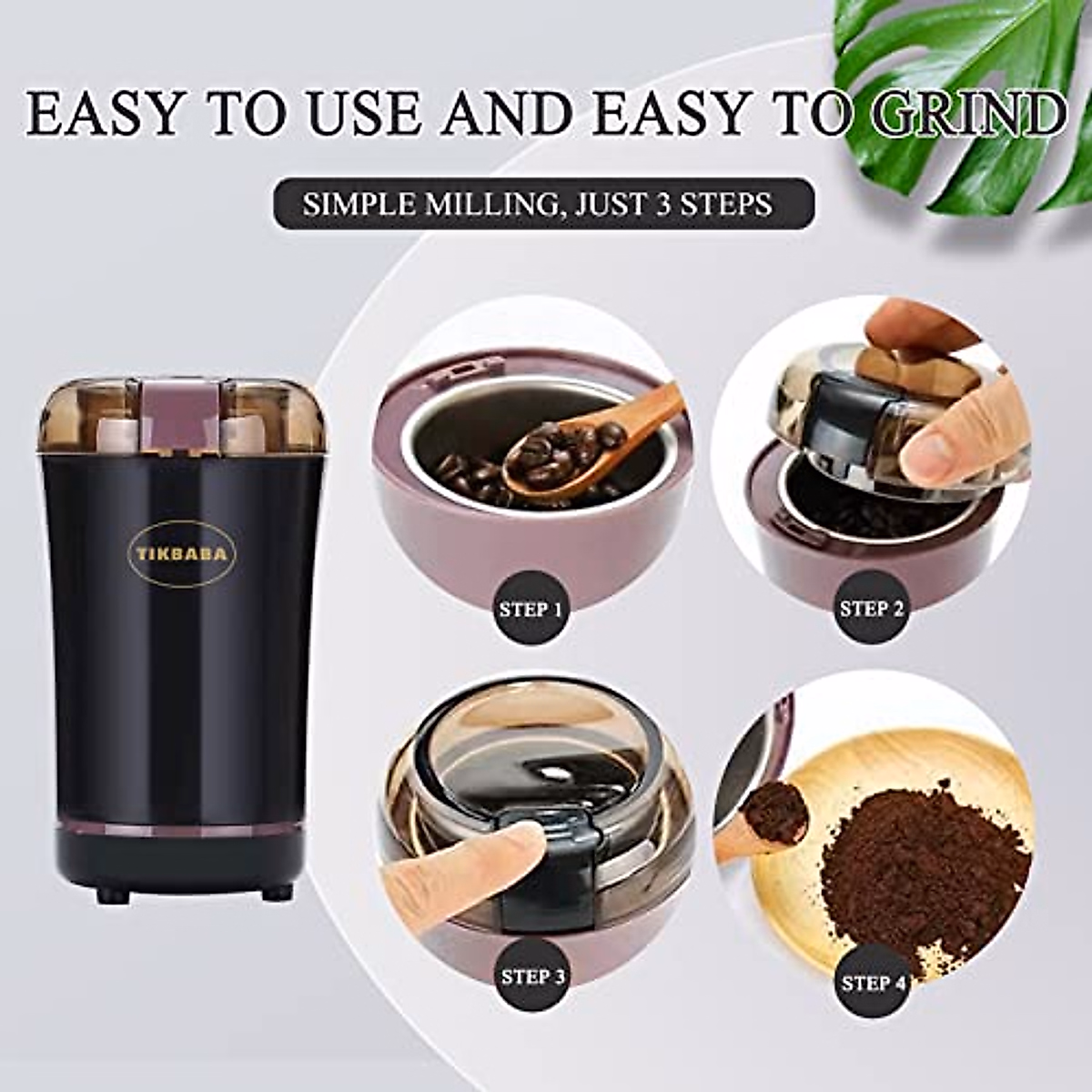 EASY TO USE AND EASY TO GRIND

SIMPLE MILLING, JUST 3 STEPS

TIKBABA

STEP 1

STEP 2

STEP 3

STEP 4