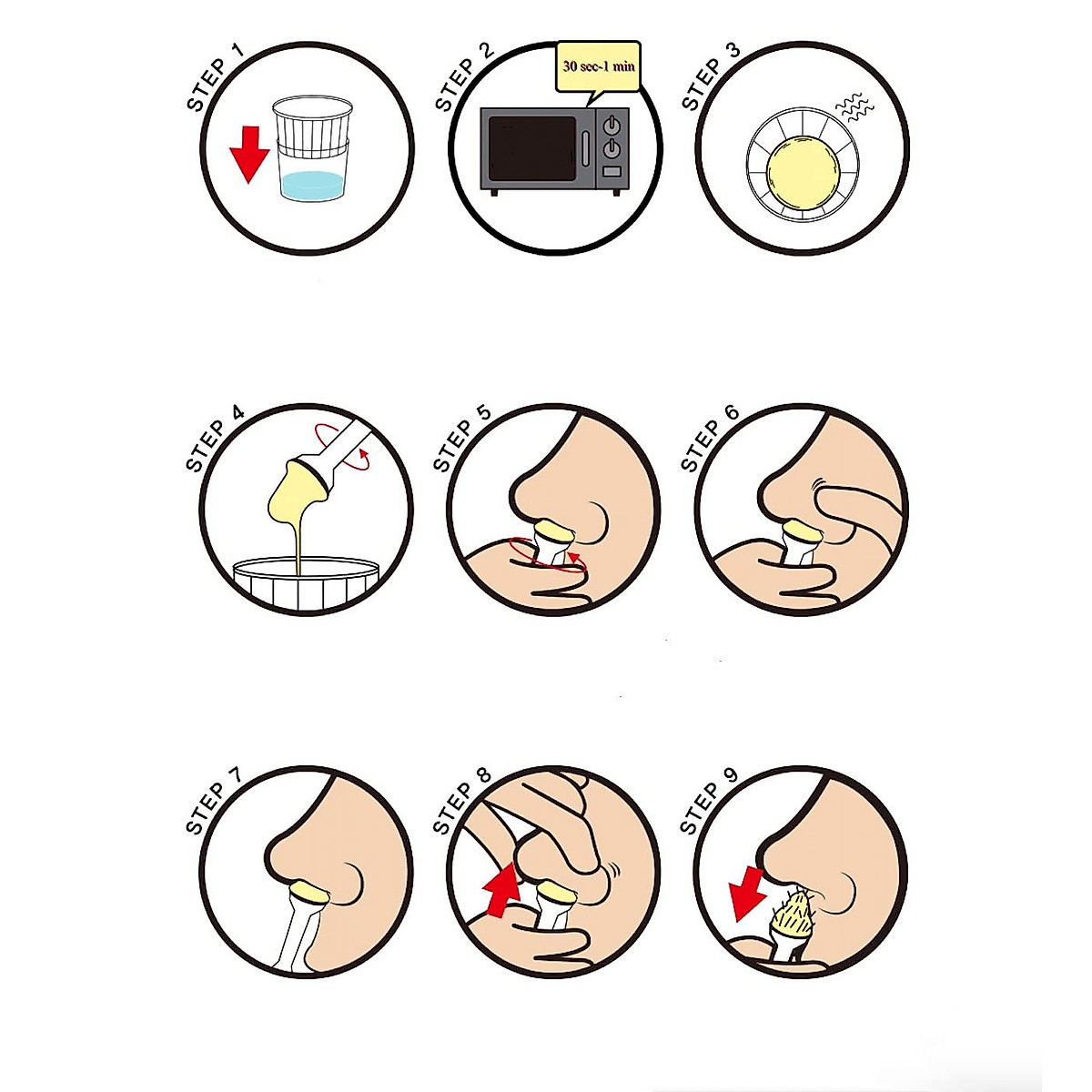 STEP 1

STEP 2

30 sec-1 min

STEP 3

STEP 4

STEP 5

STEP 6

STEP 7

STEP 8

STEP 9