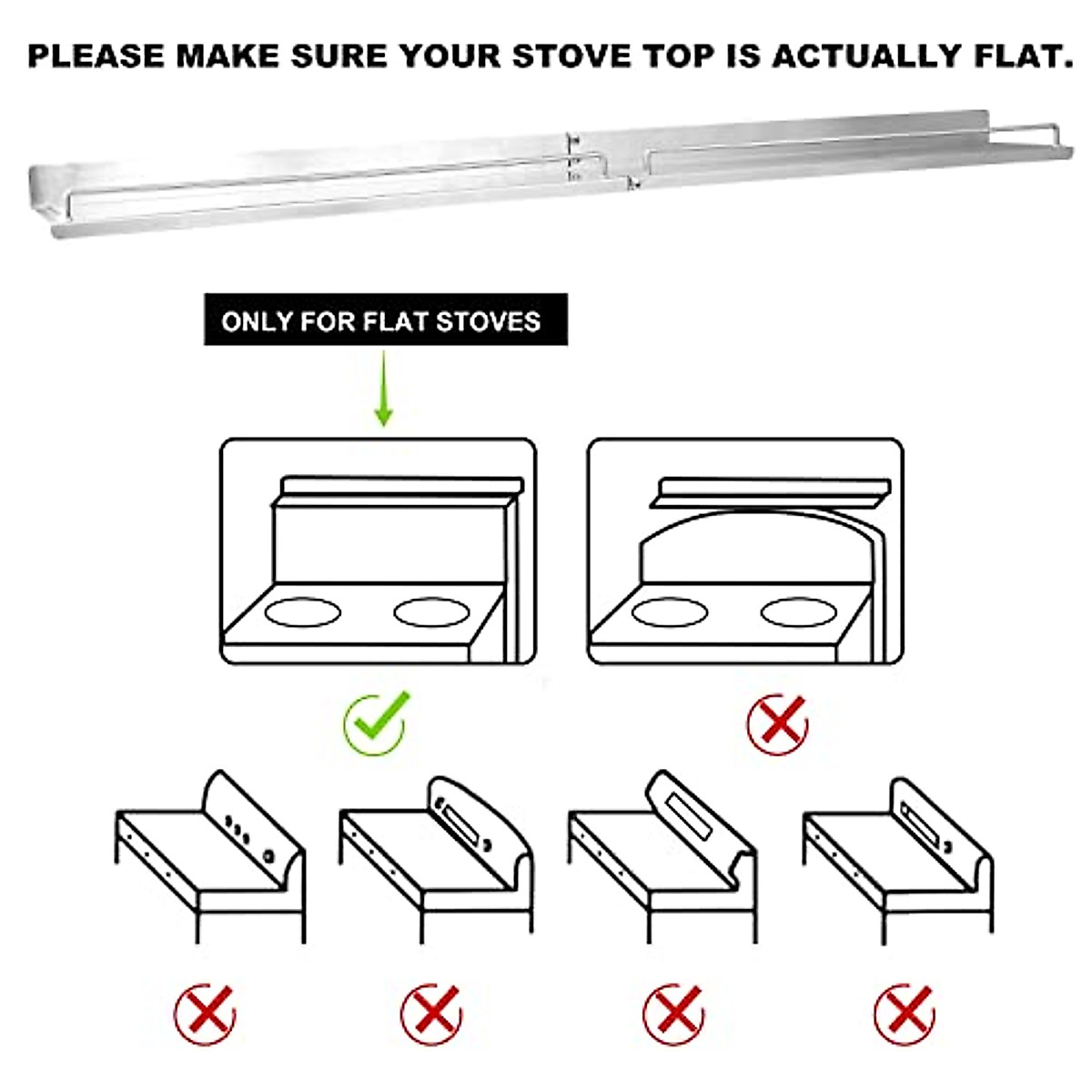 PLEASE MAKE SURE YOUR STOVE TOP IS ACTUALLY FLAT.

ONLY FOR FLAT STOVES