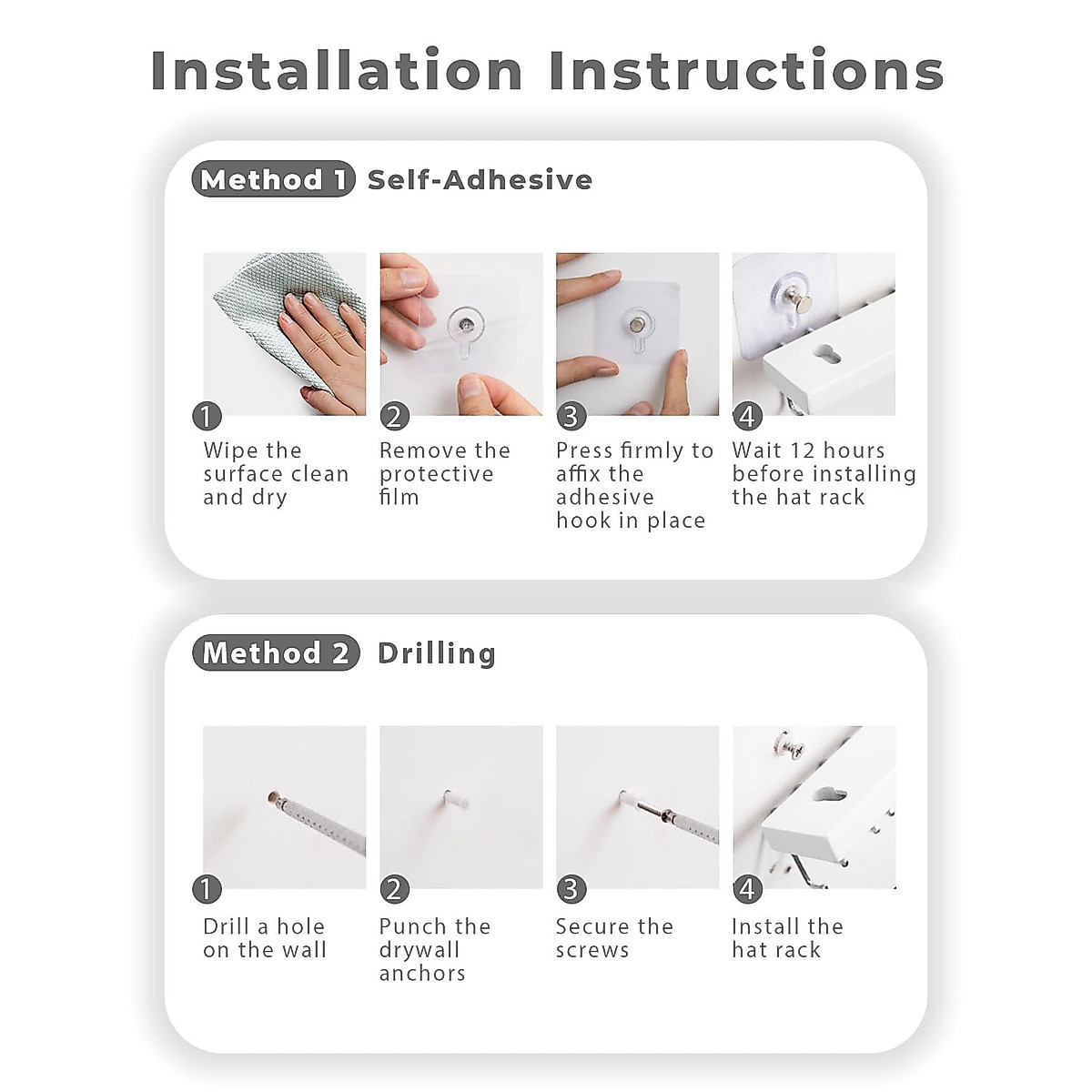 Installation Instructions

Method 1 Self-Adhesive

1 Wipe the surface clean and dry

2 Remove the protective film

3 Press firmly to affix the adhesive hook in place

4 Wait 12 hours before installing the hat rack

Method 2 Drilling

1 Drill a hole on the wall

2 Punch the drywall anchors

3 Secure the screws

4 Install the hat rack