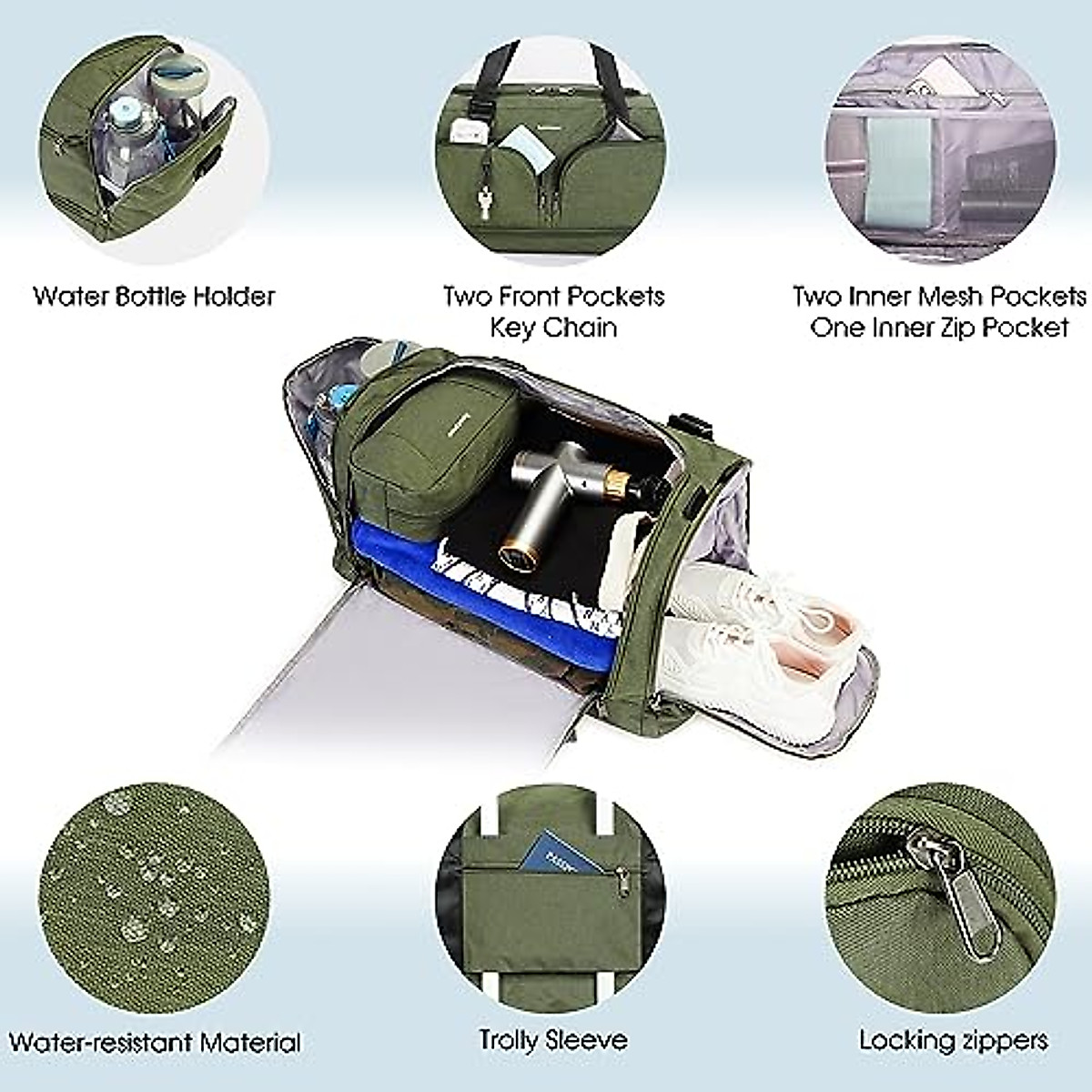 Water Bottle Holder

Two Front Pockets
Key Chain

Two Inner Mesh Pockets
One Inner Zip Pocket

Water-resistant Material

Trolly Sleeve

Locking zippers