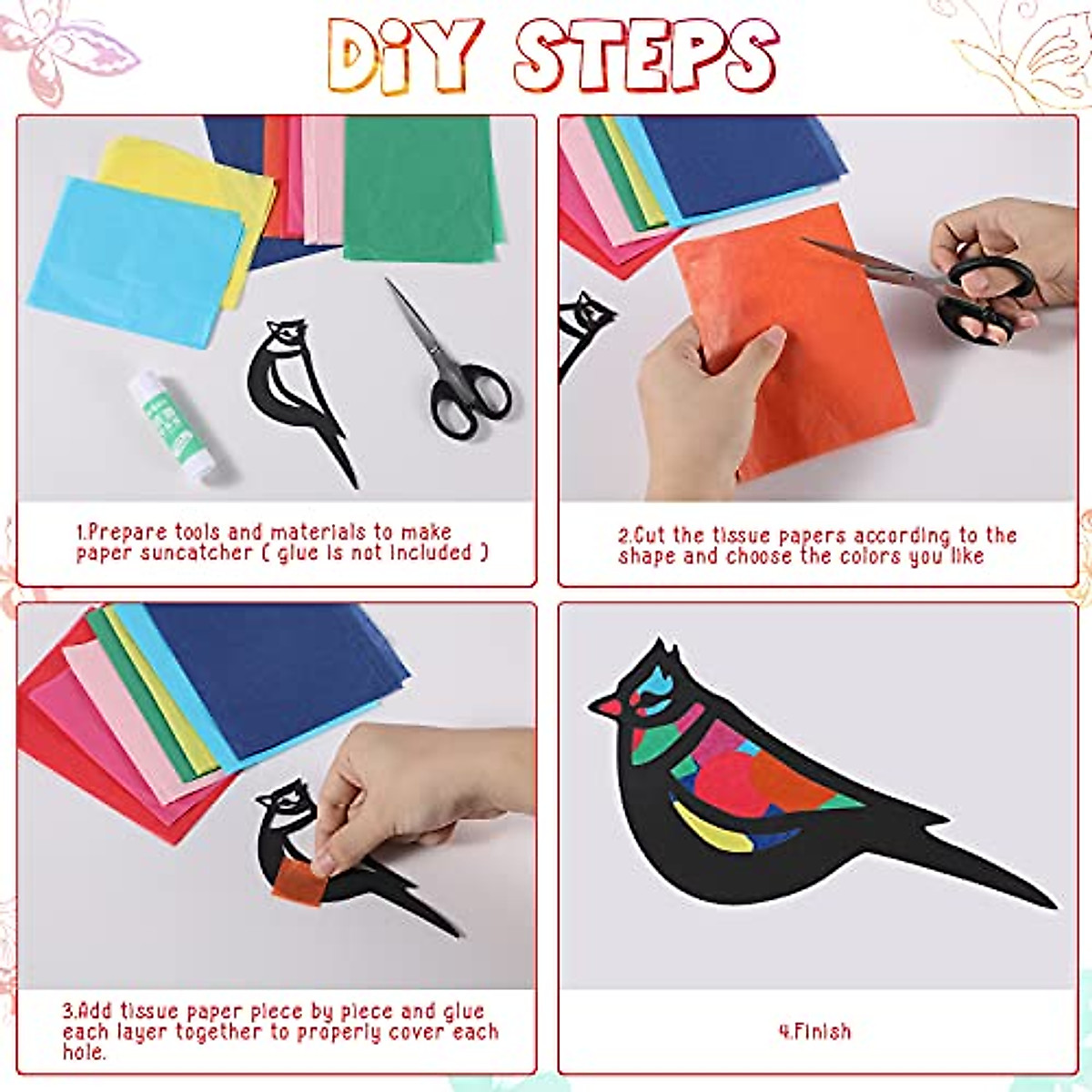 DiY STEPS

1.Prepare tools and materials to make paper suncatcher ( glue is not included )

2.Cut the tissue papers according to the shape and choose the colors you like

3.Add tissue paper piece by piece and glue each layer together to properly cover each hole.

4.Finish