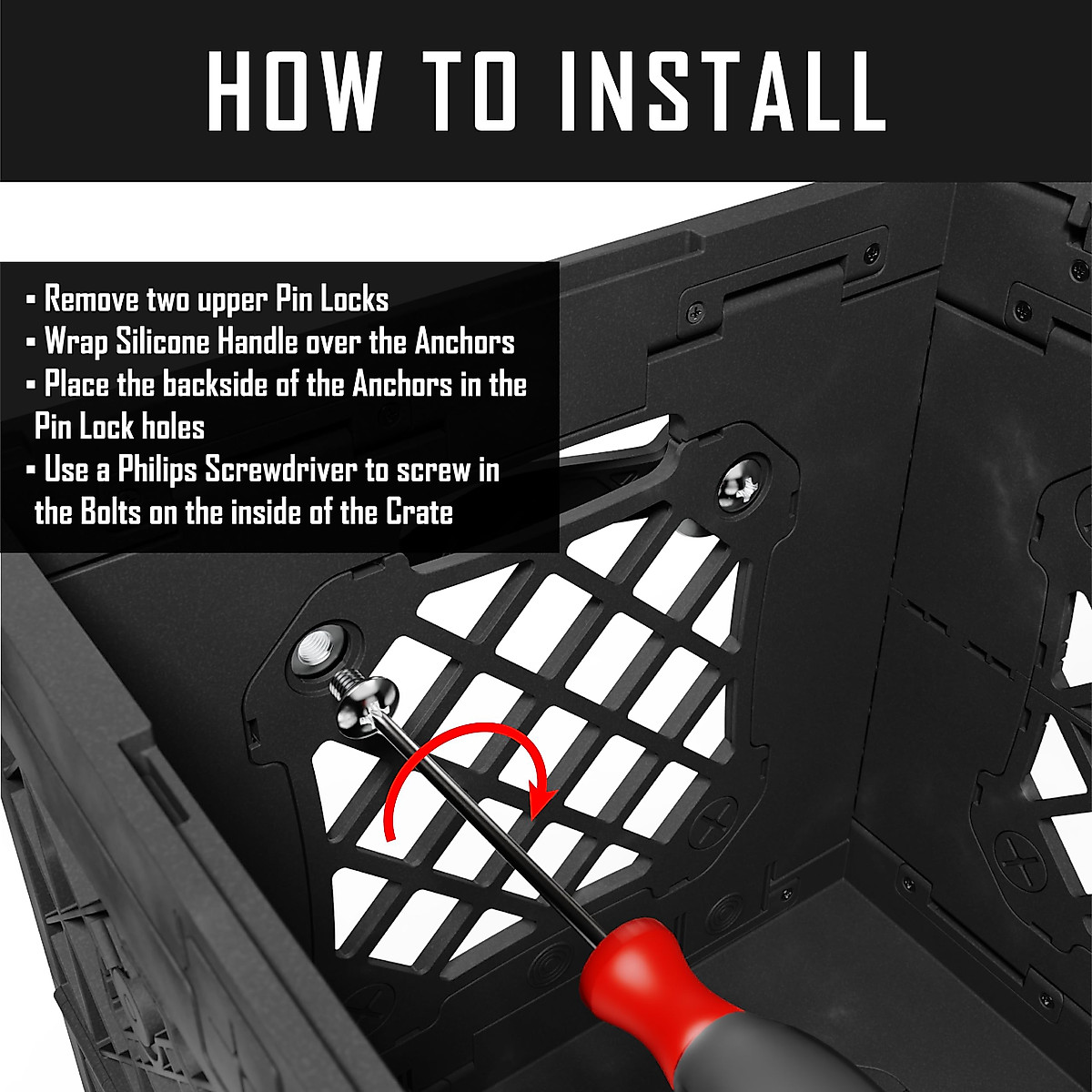 HOW TO INSTALL

▪ Remove two upper Pin Locks
▪ Wrap Silicone Handle over the Anchors
▪ Place the backside of the Anchors in the Pin Lock holes
▪ Use a Philips Screwdriver to screw in the Bolts on the inside of the Crate