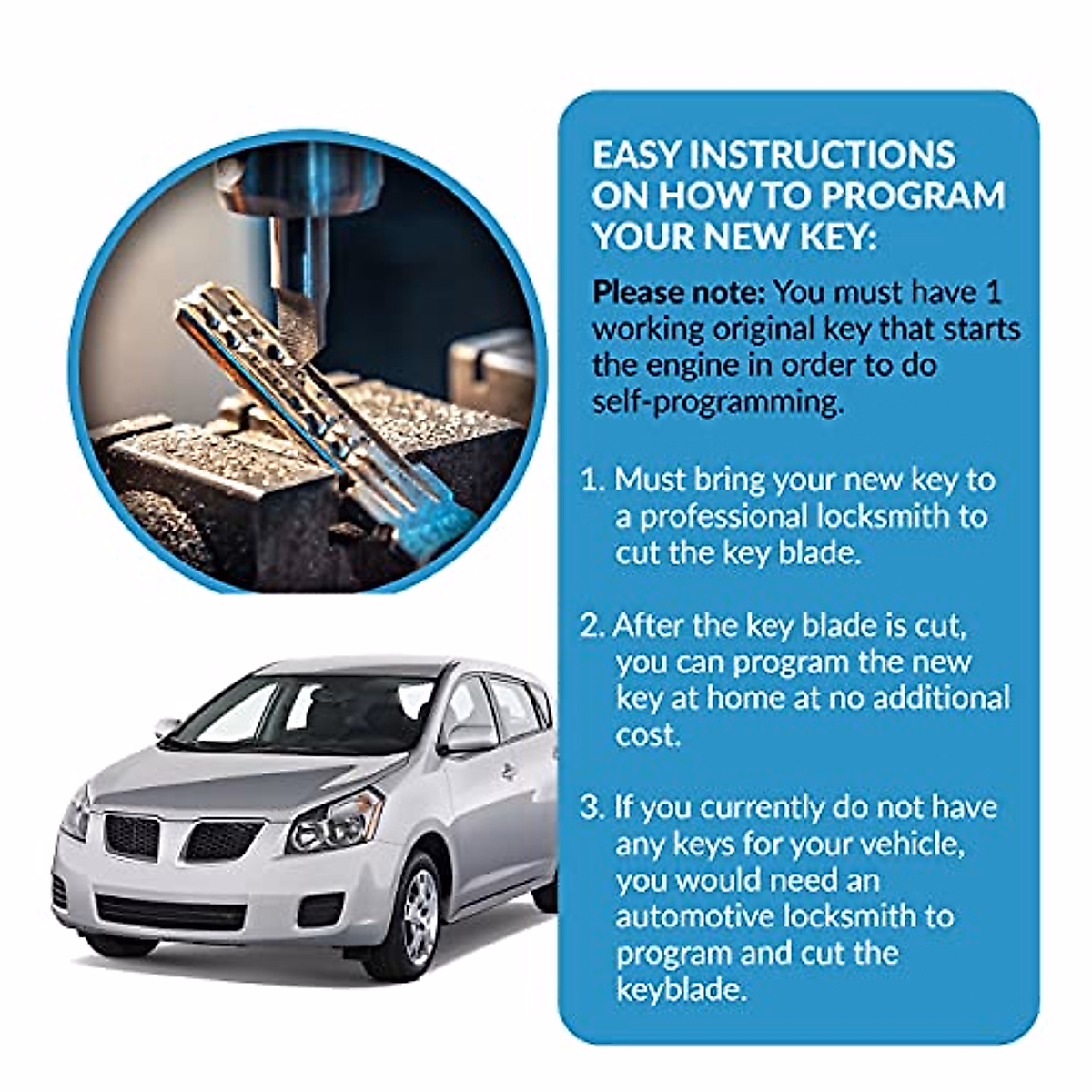 EASY INSTRUCTIONS ON HOW TO PROGRAM YOUR NEW KEY:

Please note: You must have 1 working original key that starts the engine in order to do self-programming.

1. Must bring your new key to a professional locksmith to cut the key blade.

2. After the key blade is cut, you can program the new key at home at no additional cost.

3. If you currently do not have any keys for your vehicle, you would need an automotive locksmith to program and cut the keyblade.