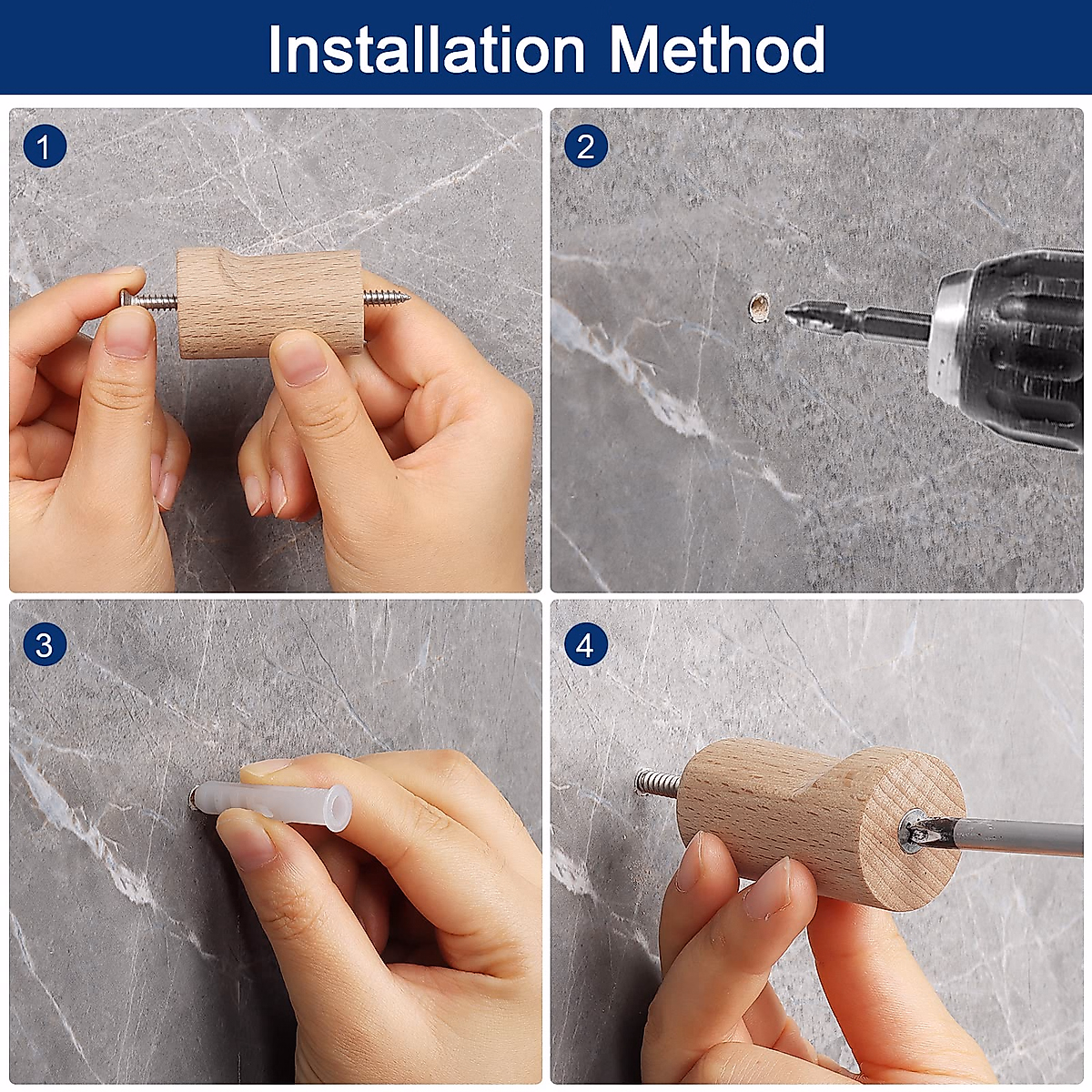 Installation Method

1

2

3

4