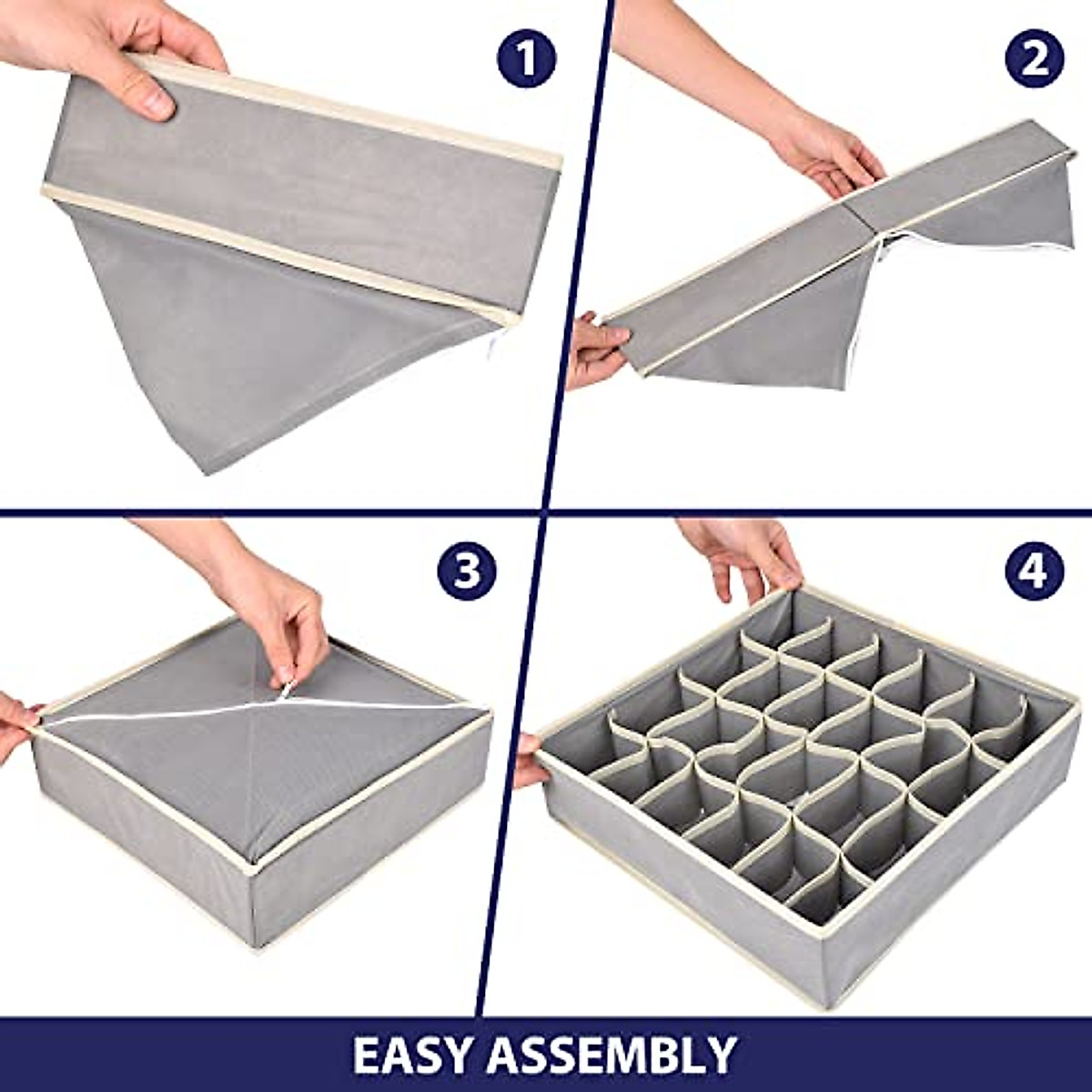 1

2

3

4

EASY ASSEMBLY