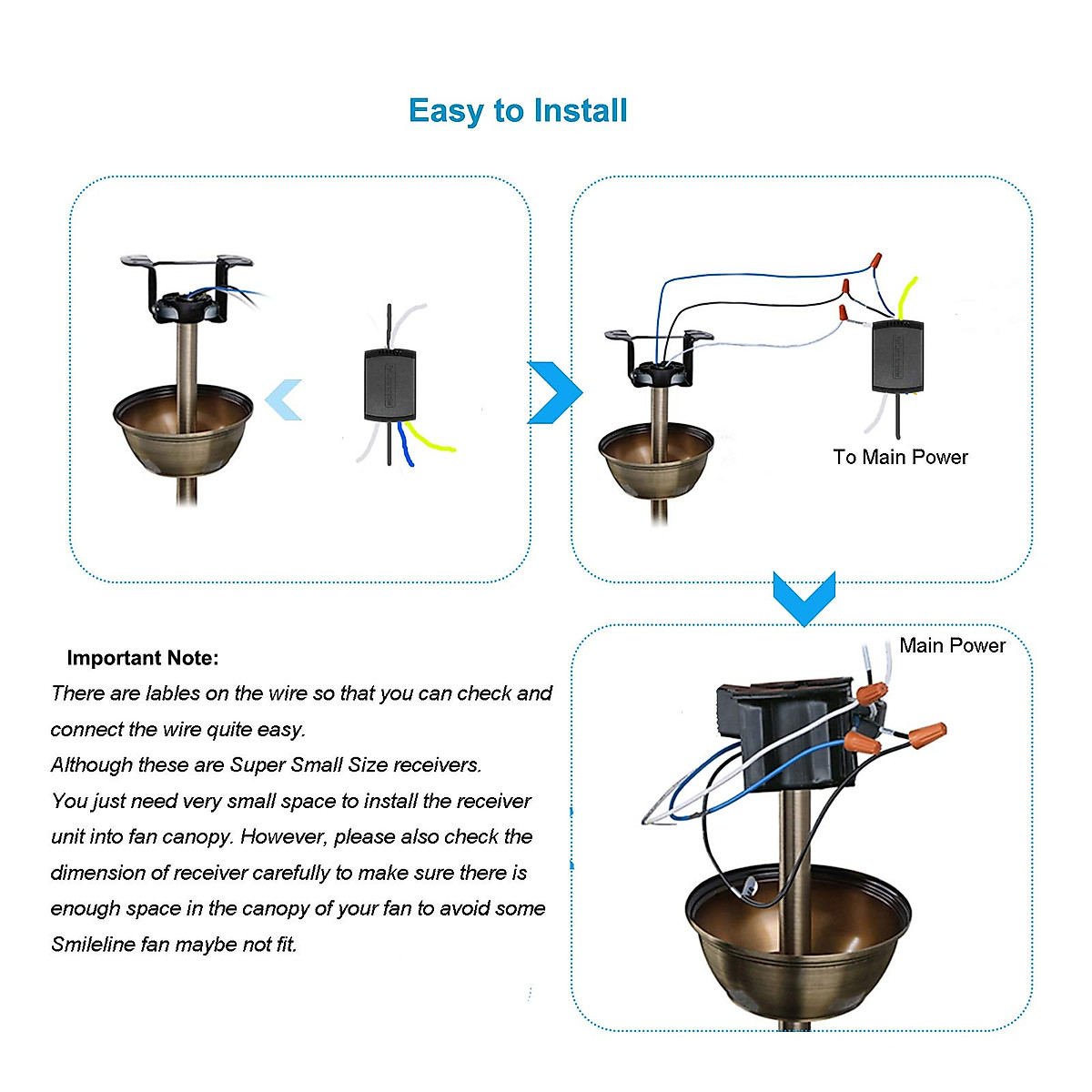 Easy to Install

To Main Power

Main Power

Important Note:

There are lables on the wire so that you can check and connect the wire quite easy.
Although these are Super Small Size receivers.
You just need very small space to install the receiver unit into fan canopy. However, please also check the dimension of receiver carefully to make sure there is enough space in the canopy of your fan to avoid some Smileline fan maybe not fit.