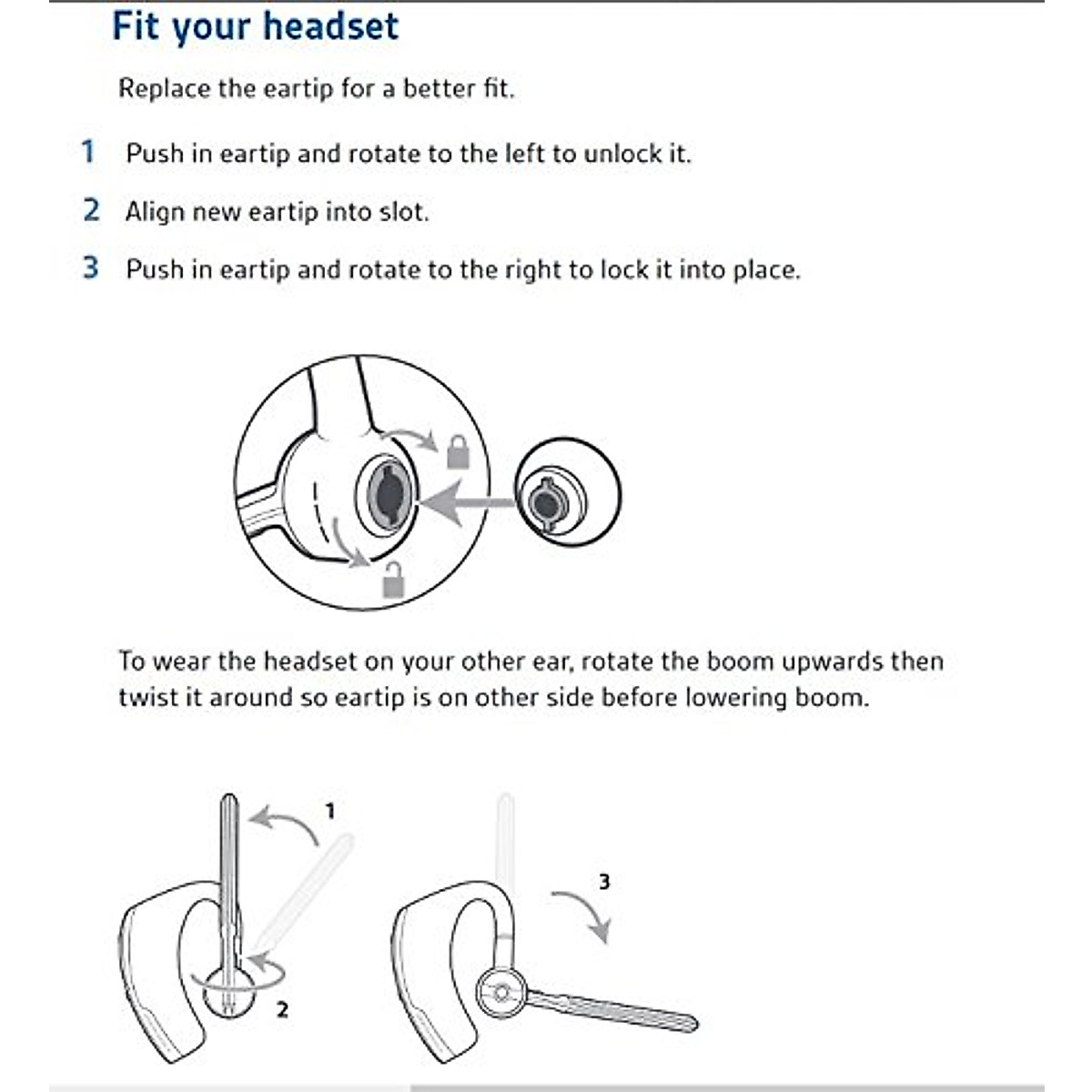 Fit your headset

Replace the eartip for a better fit.

1 Push in eartip and rotate to the left to unlock it.

2 Align new eartip into slot.

3 Push in eartip and rotate to the right to lock it into place.

To wear the headset on your other ear, rotate the boom upwards then twist it around so eartip is on other side before lowering boom.

1

2

3