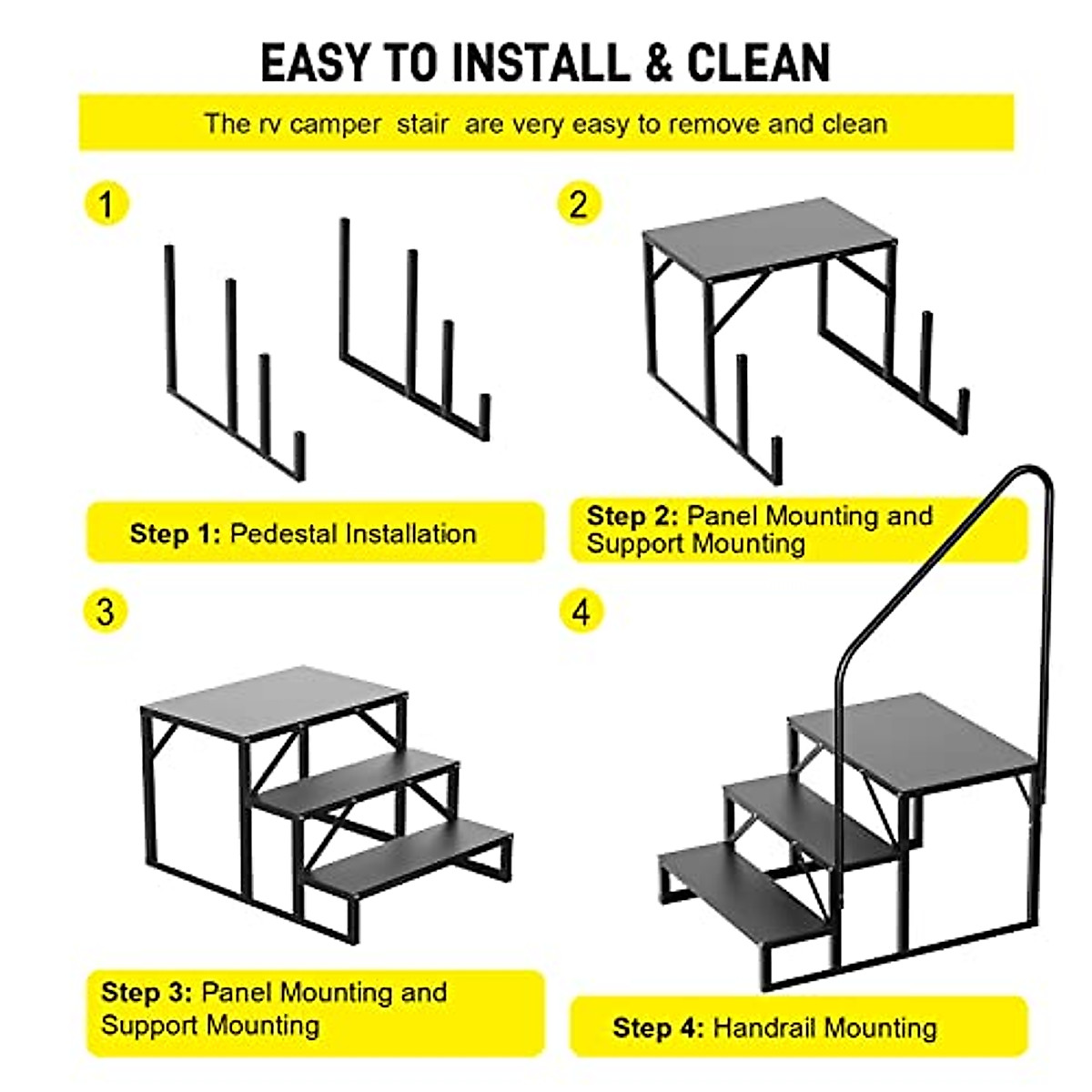 EASY TO INSTALL & CLEAN

The rv camper stair are very easy to remove and clean

1

Step 1: Pedestal Installation

2

Step 2: Panel Mounting and Support Mounting

3

Step 3: Panel Mounting and Support Mounting

4

Step 4: Handrail Mounting