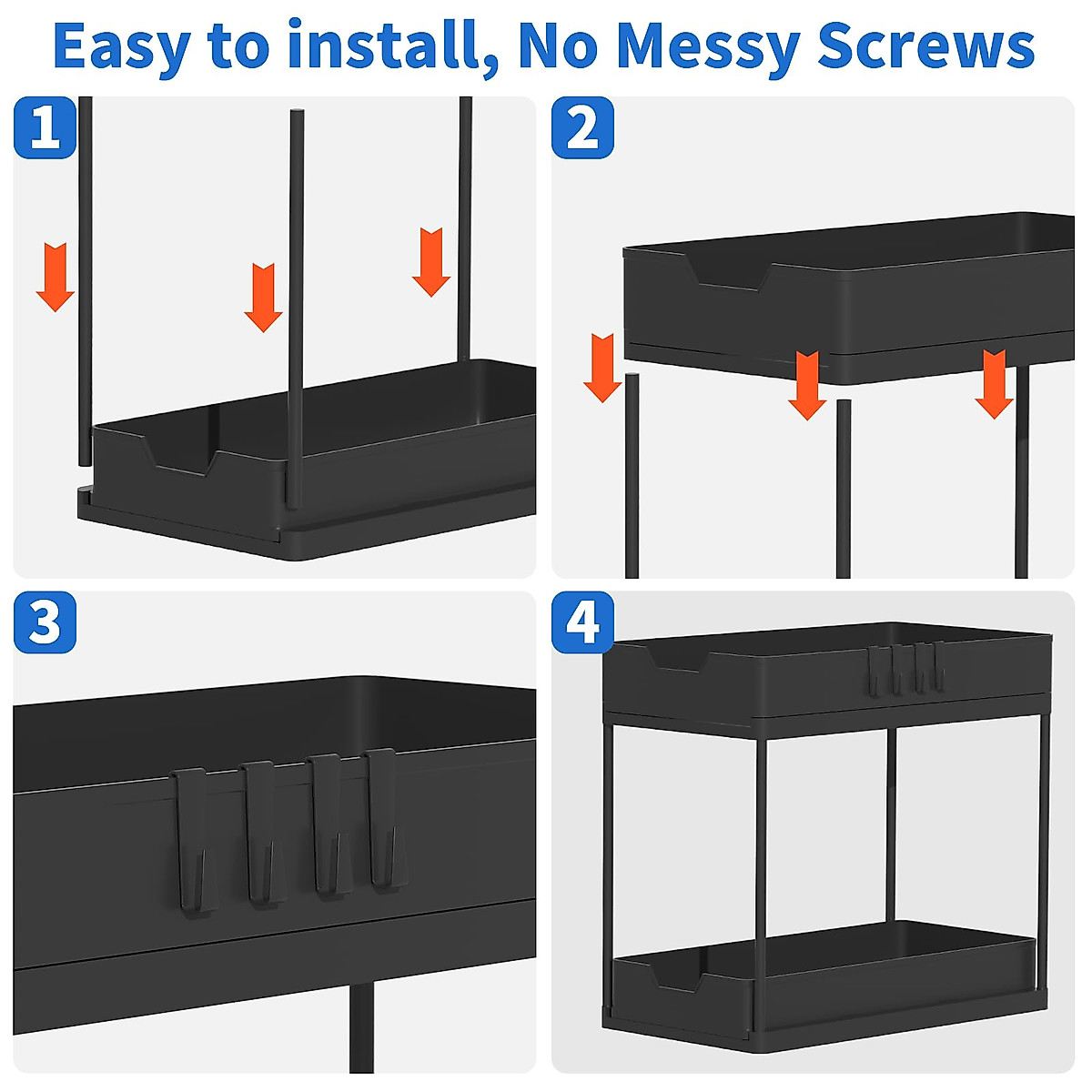 Easy to install, No Messy Screws

1

2

3

4