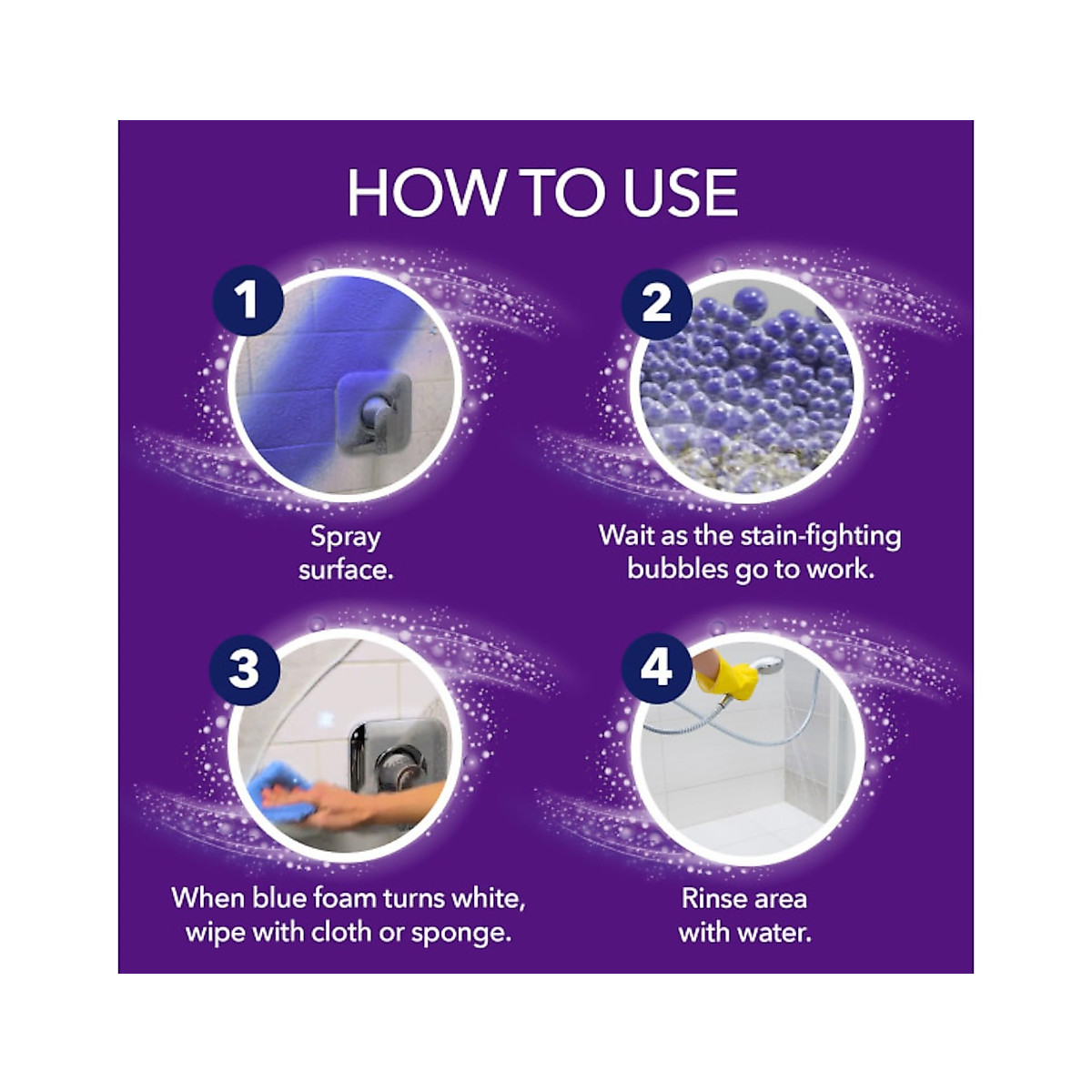 HOW TO USE

1

Spray surface.

2

Wait as the stain-fighting bubbles go to work.

3

When blue foam turns white, wipe with cloth or sponge.

4

Rinse area with water.