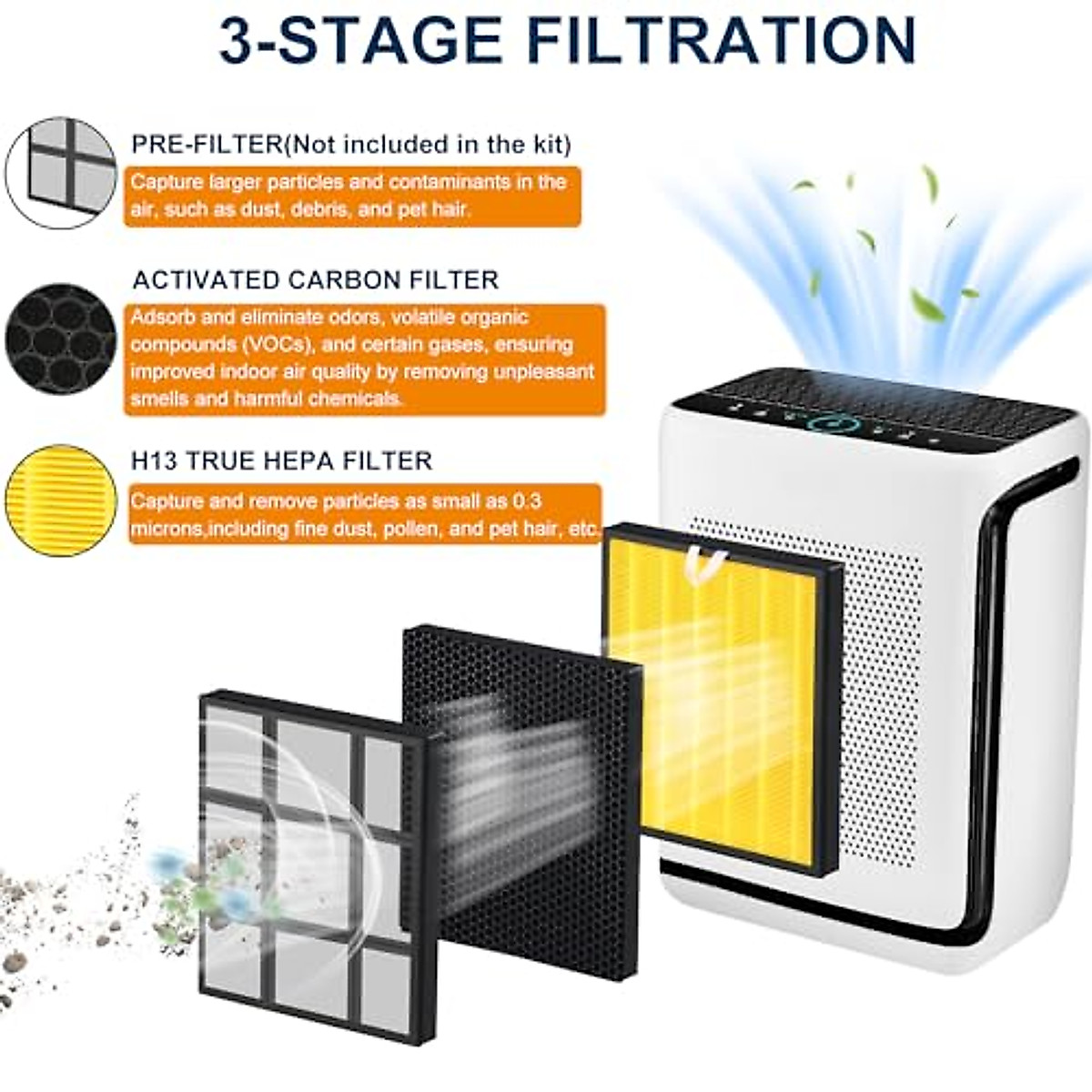 3-STAGE FILTRATION

PRE-FILTER(Not included in the kit)

Capture larger particles and contaminants in the air, such as dust, debris, and pet hair.

ACTIVATED CARBON FILTER

Adsorb and eliminate odors, volatile organic compounds (VOCs), and certain gases, ensuring improved indoor air quality by removing unpleasant smells and harmful chemicals.

H13 TRUE HEPA FILTER

Capture and remove particles as small as 0.3 microns,including fine dust, pollen, and pet hair, etc.