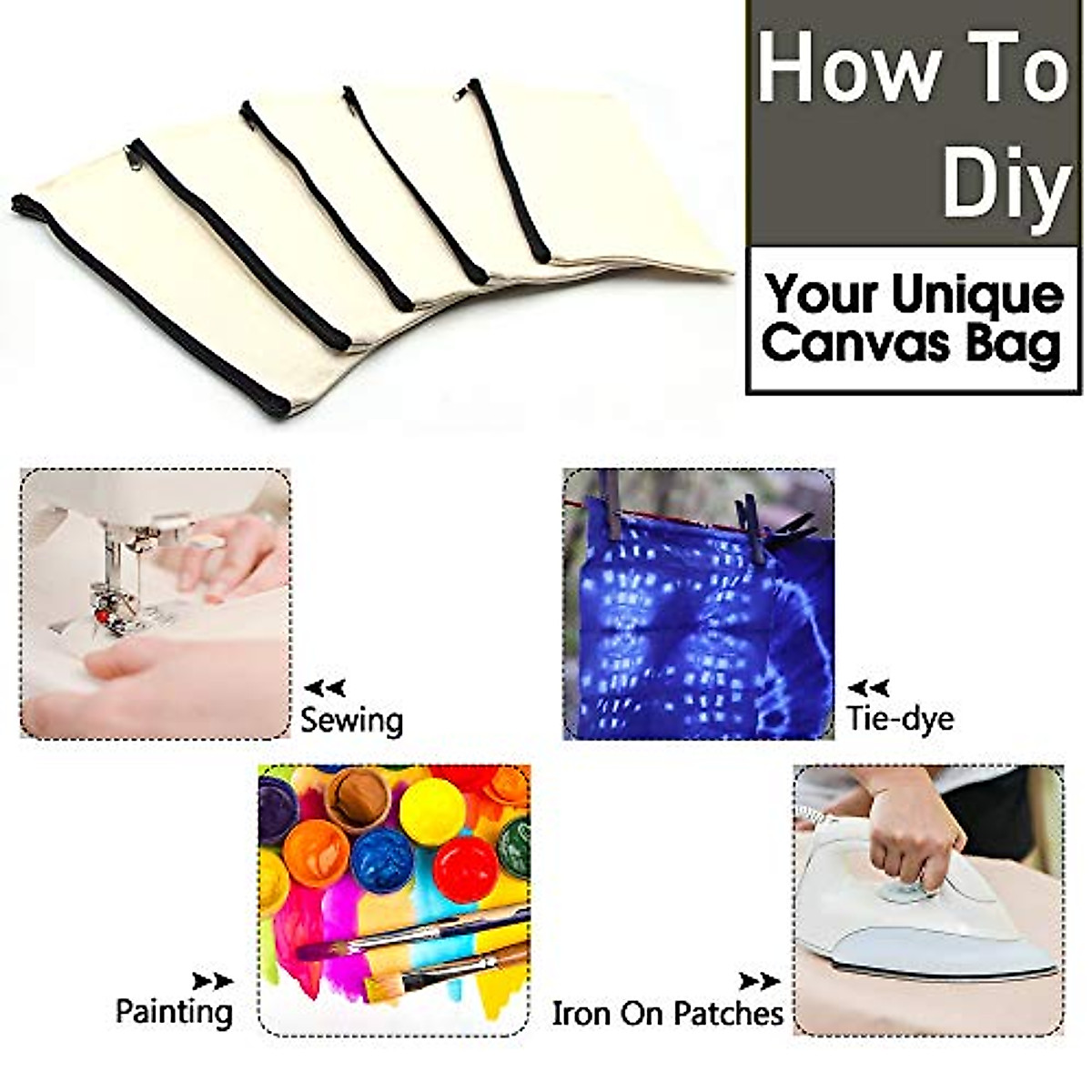 How To Diy

Your Unique Canvas Bag

Sewing

Tie-dye

Painting

Iron On Patches