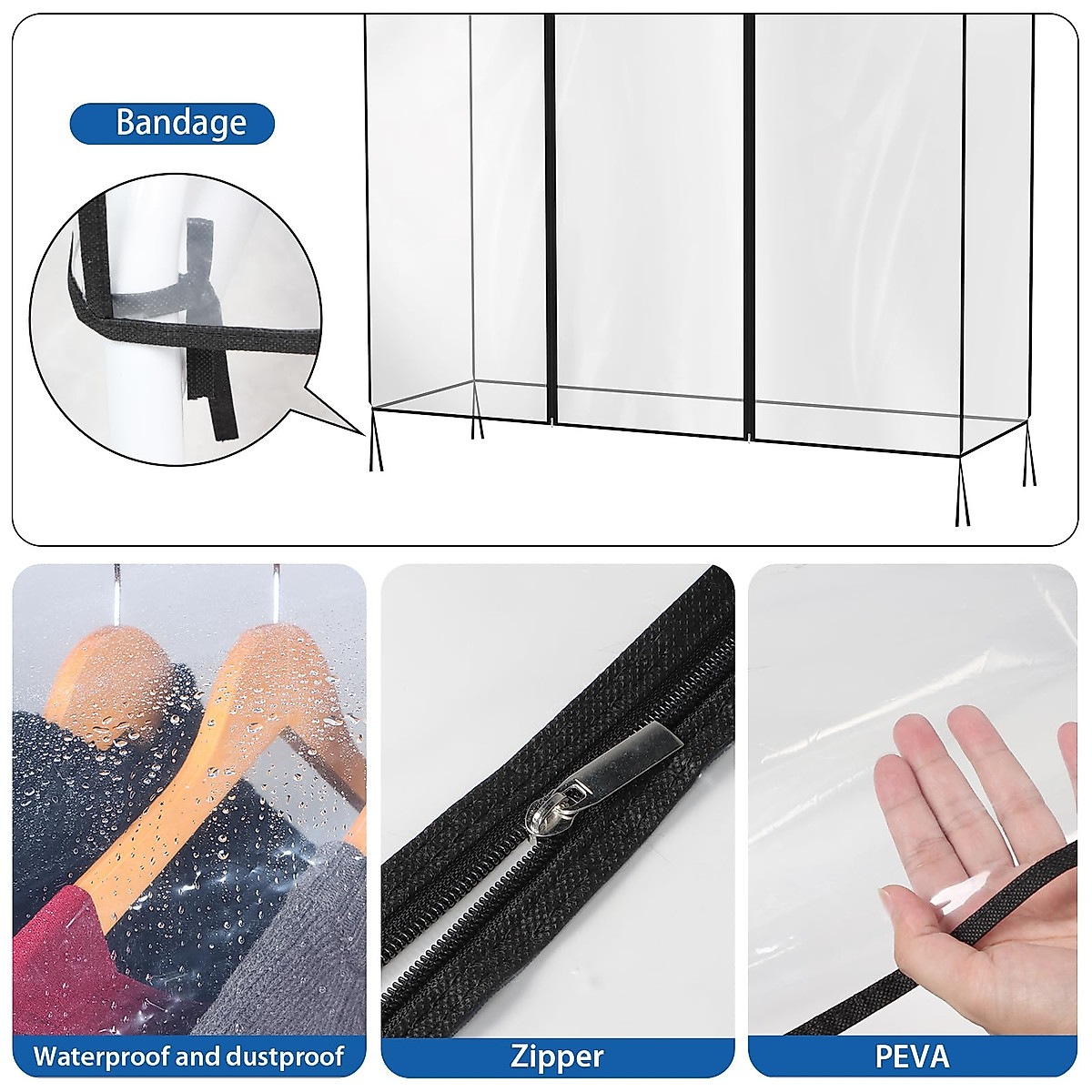 Bandage

Waterproof and dustproof

Zipper

PEVA