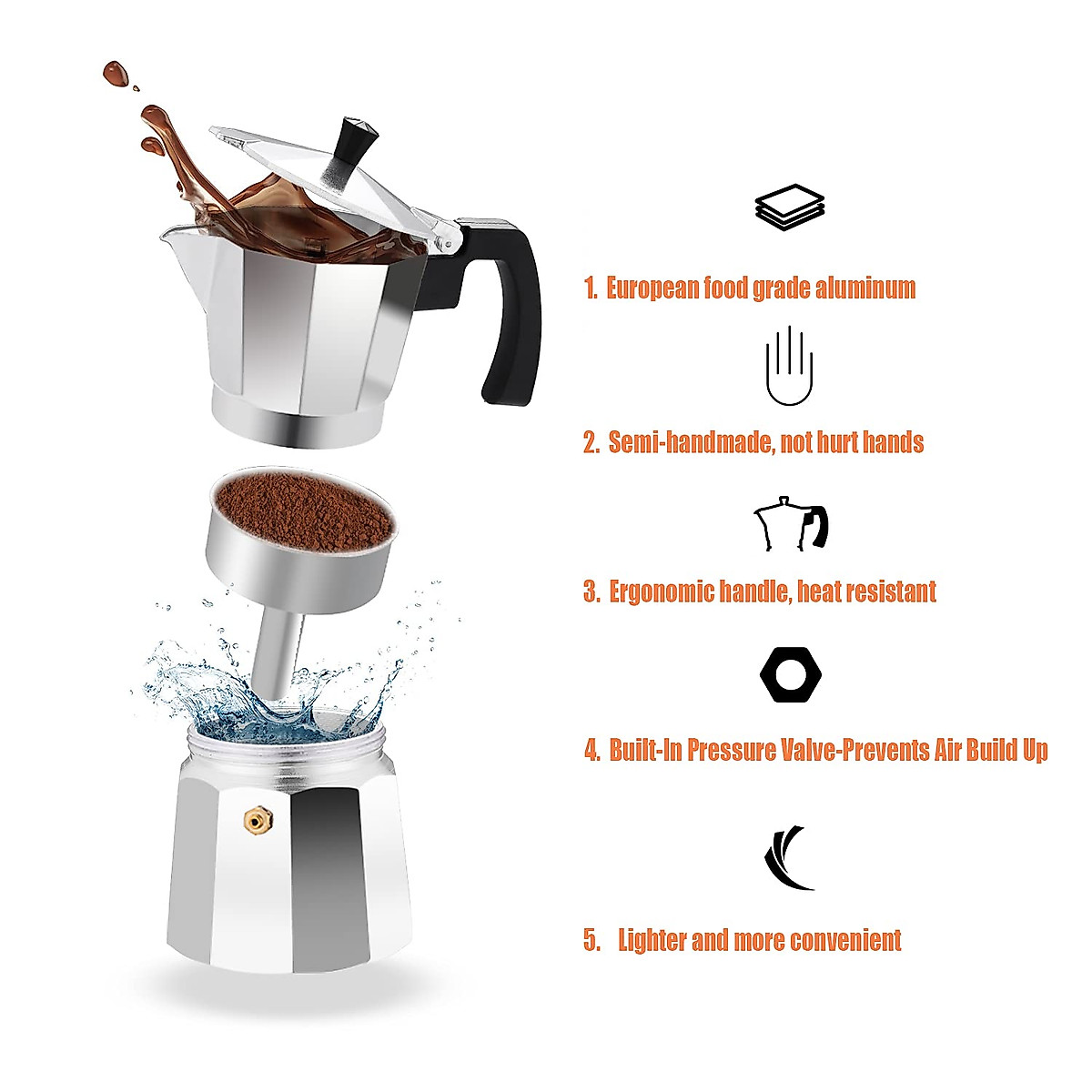 1. European food grade aluminum

2. Semi-handmade, not hurt hands

3. Ergonomic handle, heat resistant

4. Built-In Pressure Valve-Prevents Air Build Up

5. Lighter and more convenient