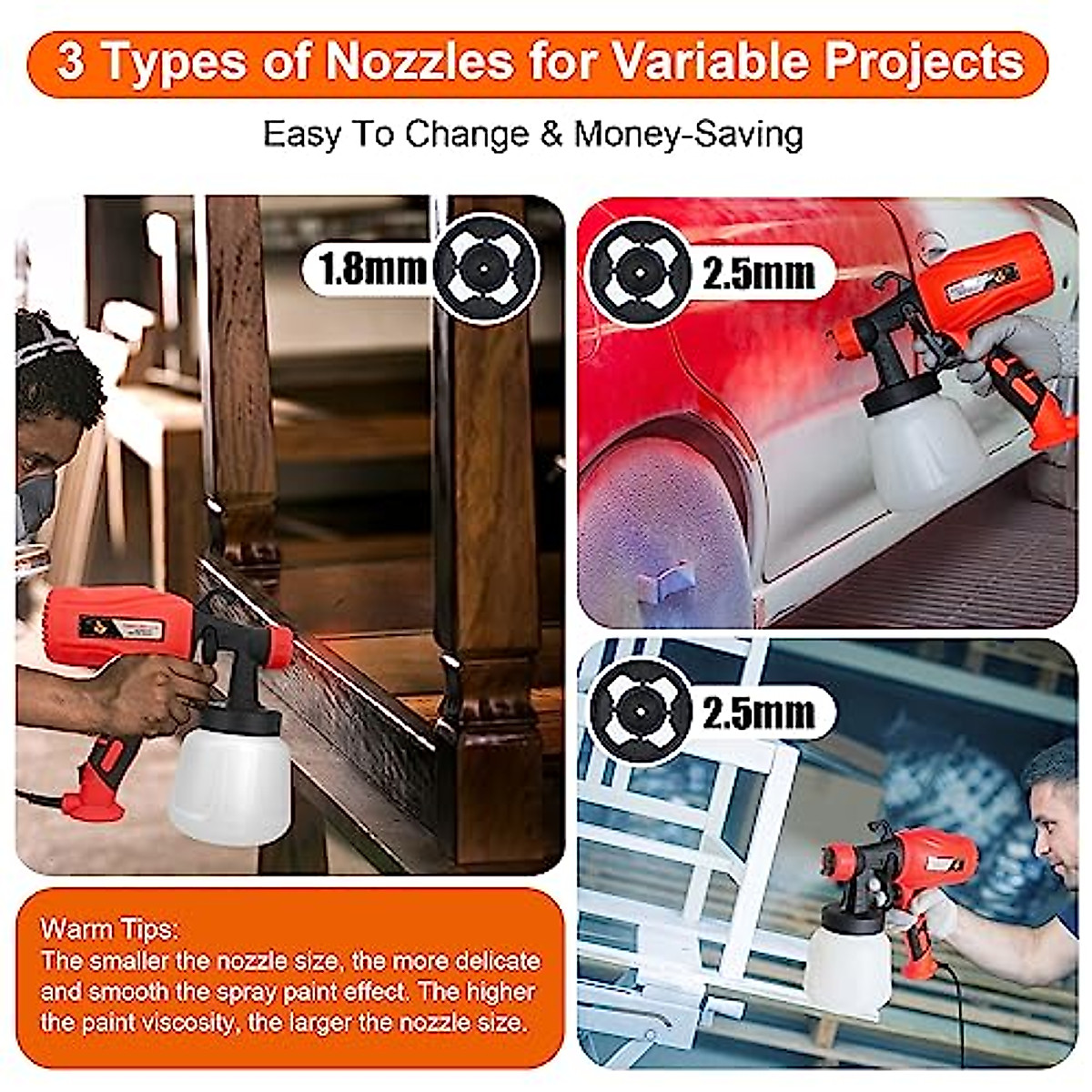 3 Types of Nozzles for Variable Projects

Easy To Change & Money-Saving

1.8mm

2.5mm

2.5mm

Warm Tips:
The smaller the nozzle size, the more delicate and smooth the spray paint effect. The higher the paint viscosity, the larger the nozzle size.