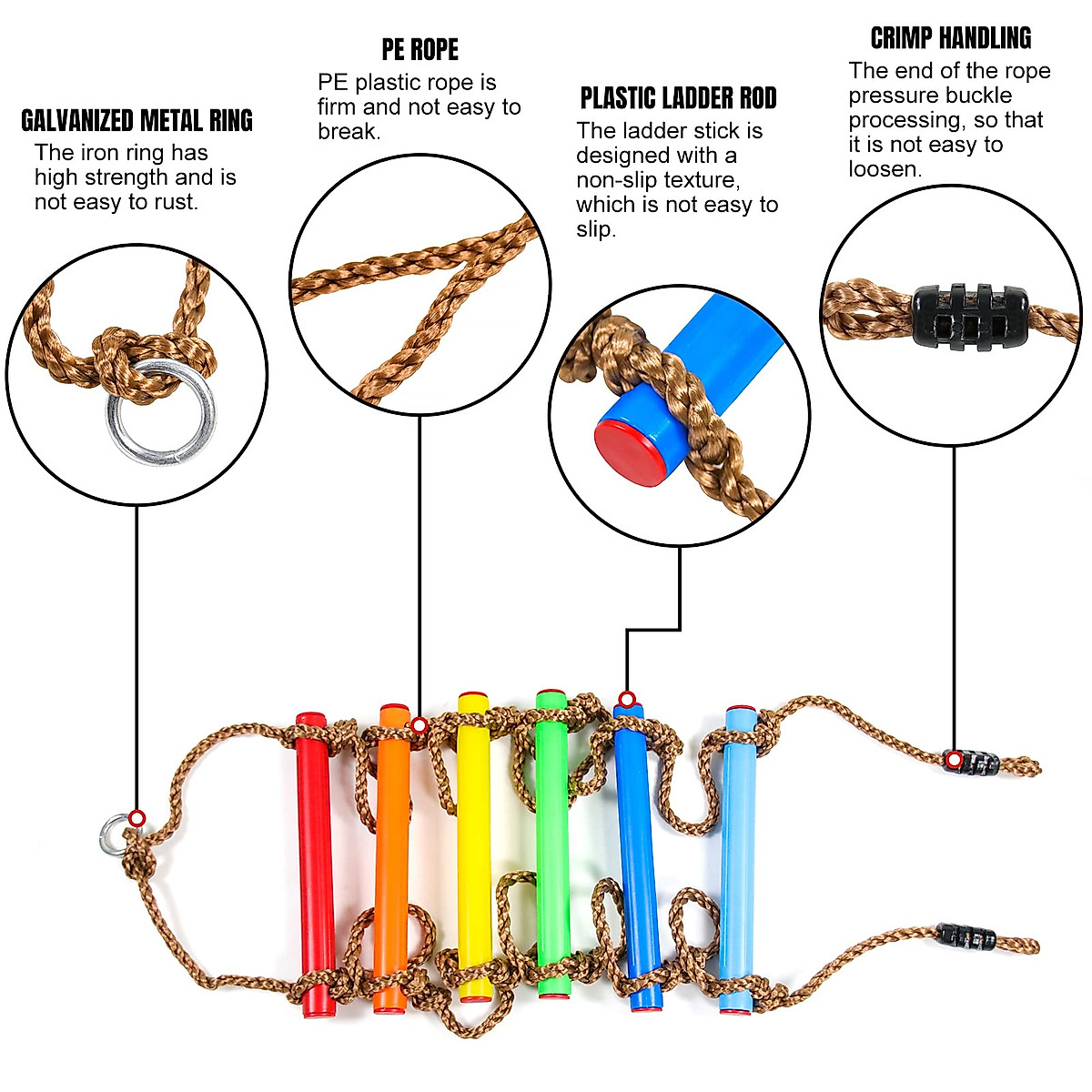 GALVANIZED METAL RING
The iron ring has high strength and is not easy to rust.

PE ROPE
PE plastic rope is firm and not easy to break.

PLASTIC LADDER ROD
The ladder stick is designed with a non-slip texture, which is not easy to slip.

CRIMP HANDLING
The end of the rope pressure buckle processing, so that it is not easy to loosen.