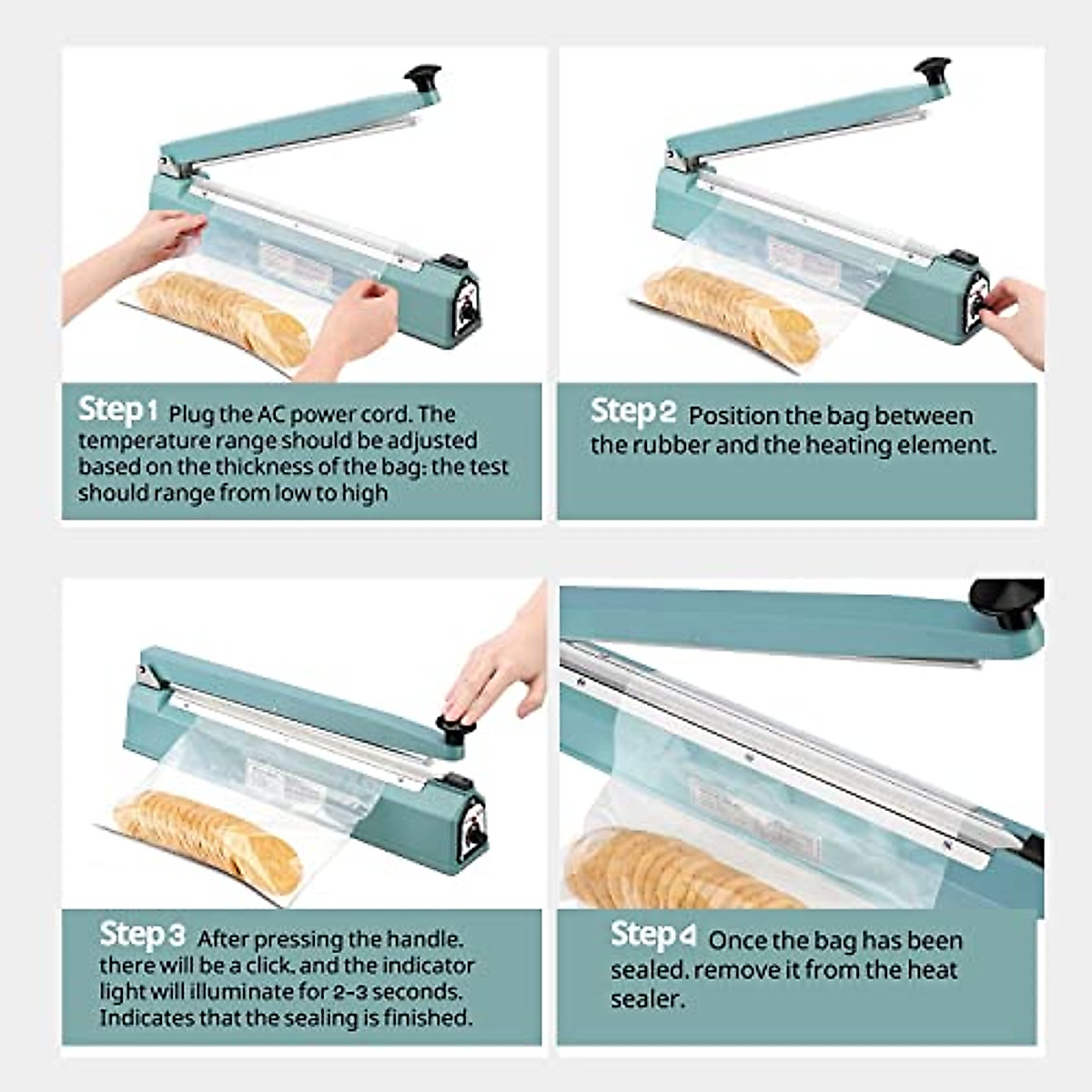 Step 1 Plug the AC power cord. The temperature range should be adjusted based on the thickness of the bag: the test should range from low to high

Step 2 Position the bag between the rubber and the heating element.

Step 3 After pressing the handle. there will be a click. and the indicator light will illuminate for 2-3 seconds. Indicates that the sealing is finished.

Step 4 Once the bag has been sealed. remove it from the heat sealer.