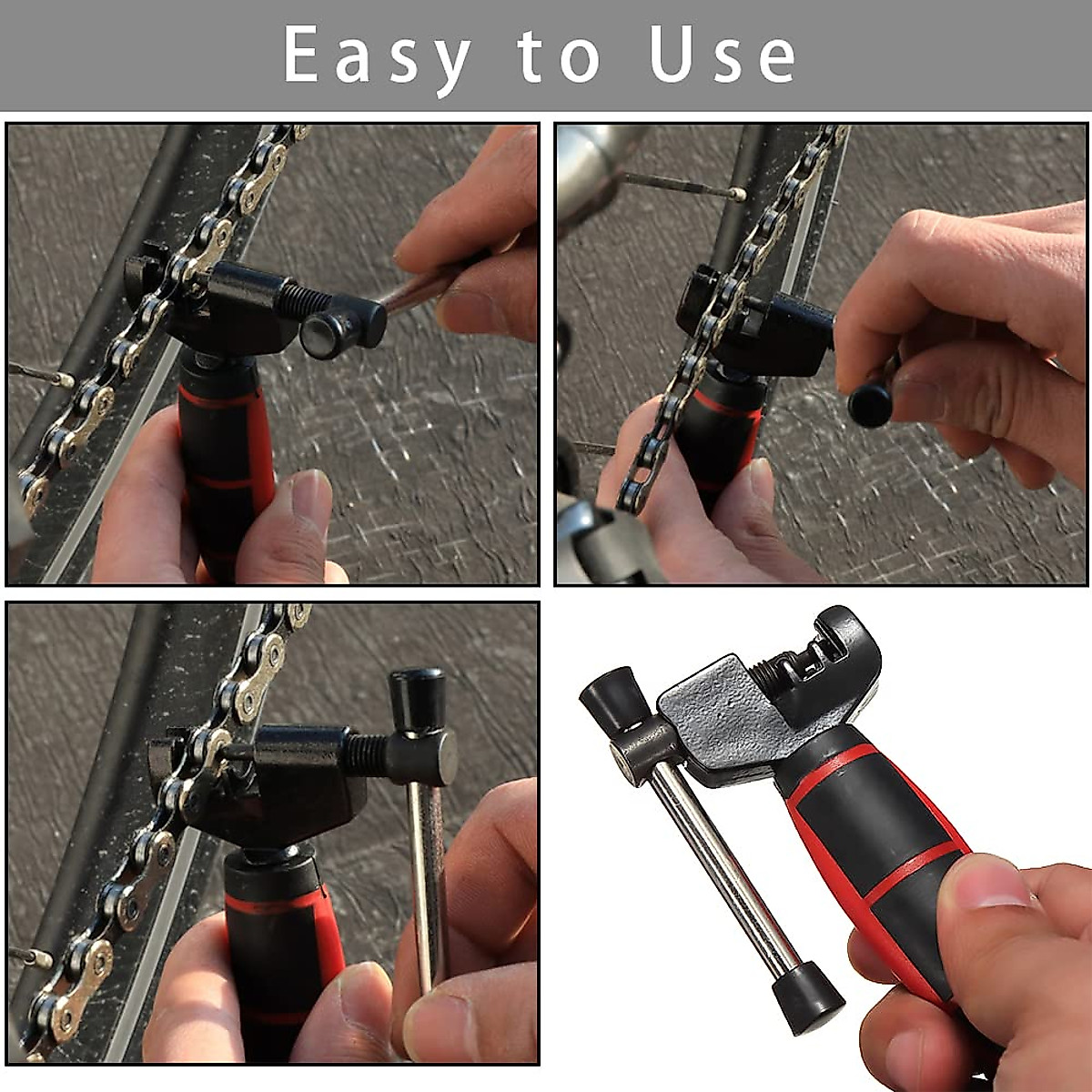 Easy to Use