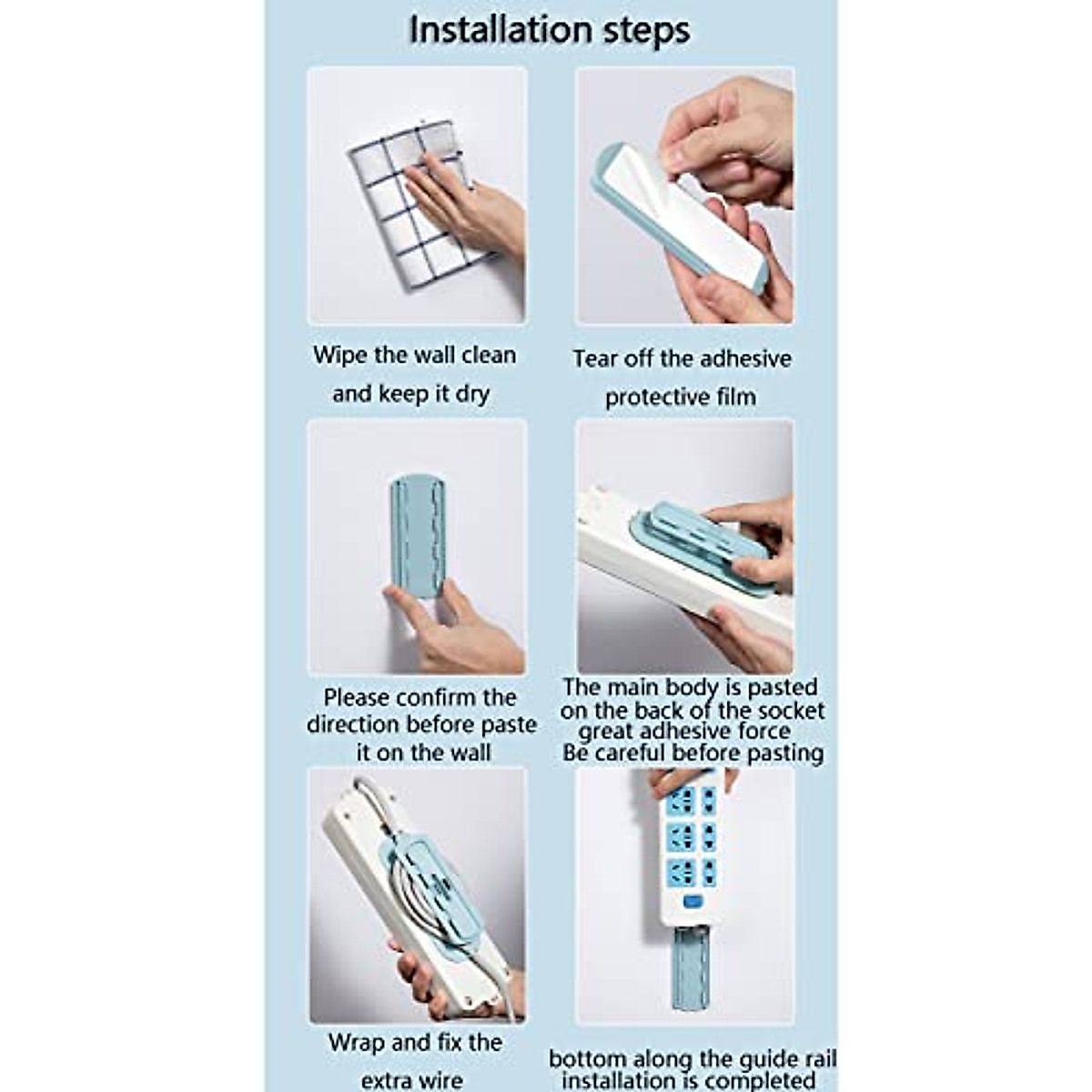 Installation steps

Wipe the wall clean and keep it dry

Tear off the adhesive protective film

Please confirm the direction before paste it on the wall

The main body is pasted on the back of the socket great adhesive force Be careful before pasting

Wrap and fix the extra wire

bottom along the guide rail installation is completed