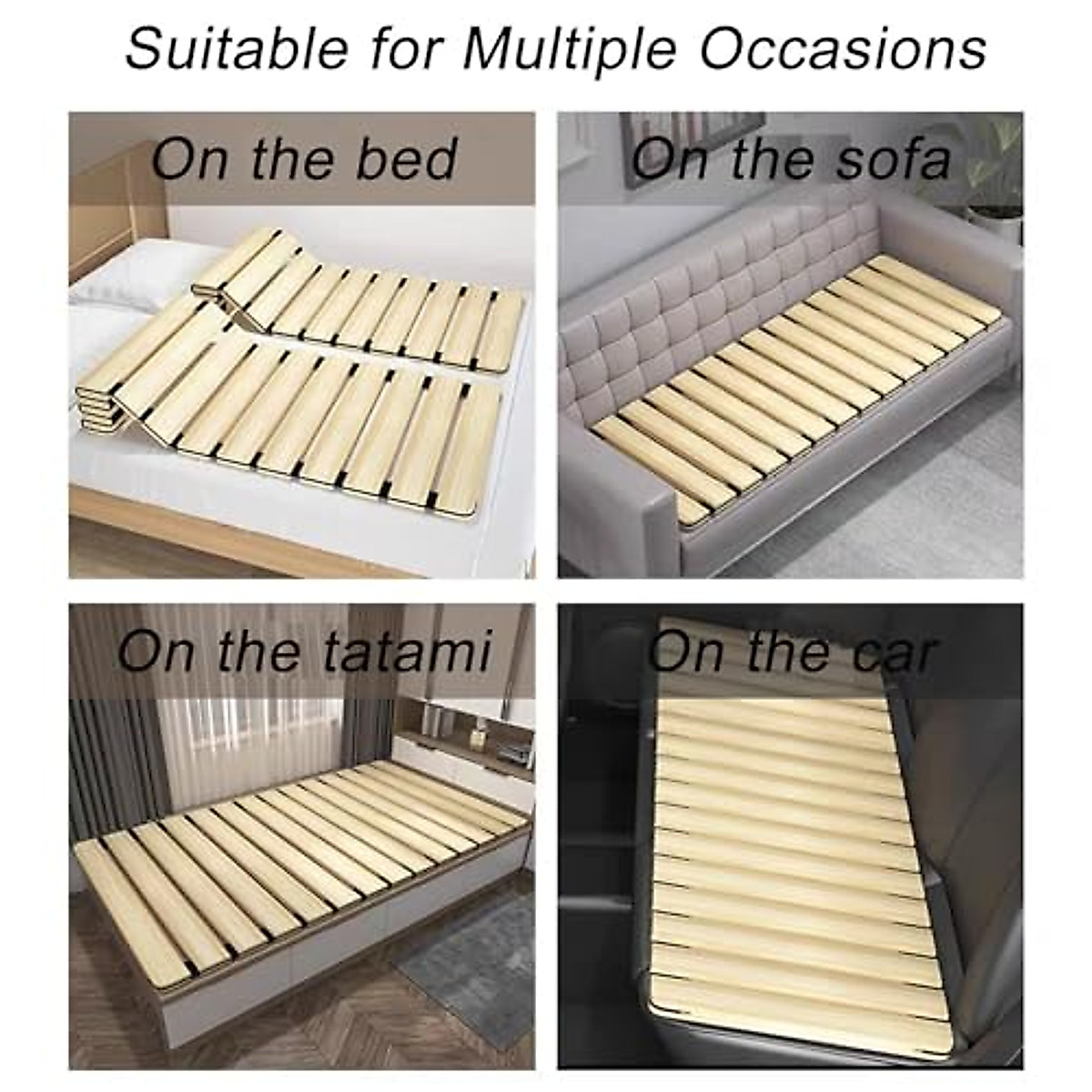 Suitable for Multiple Occasions

On the bed

On the sofa

On the tatami

On the car