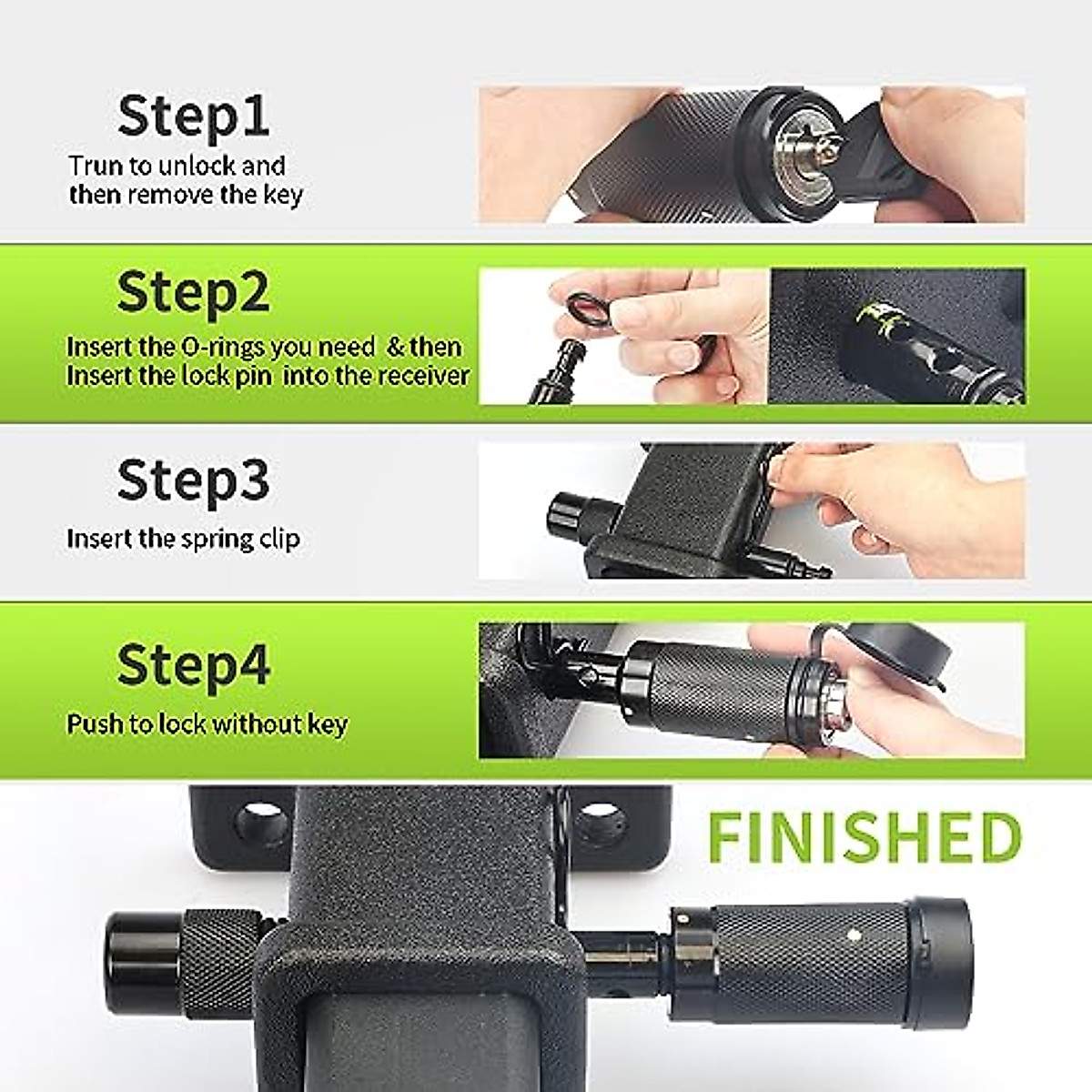 Step1
Trun to unlock and then remove the key

Step2
Insert the O-rings you need & then Insert the lock pin into the receiver

Step3
Insert the spring clip

Step4
Push to lock without key

FINISHED