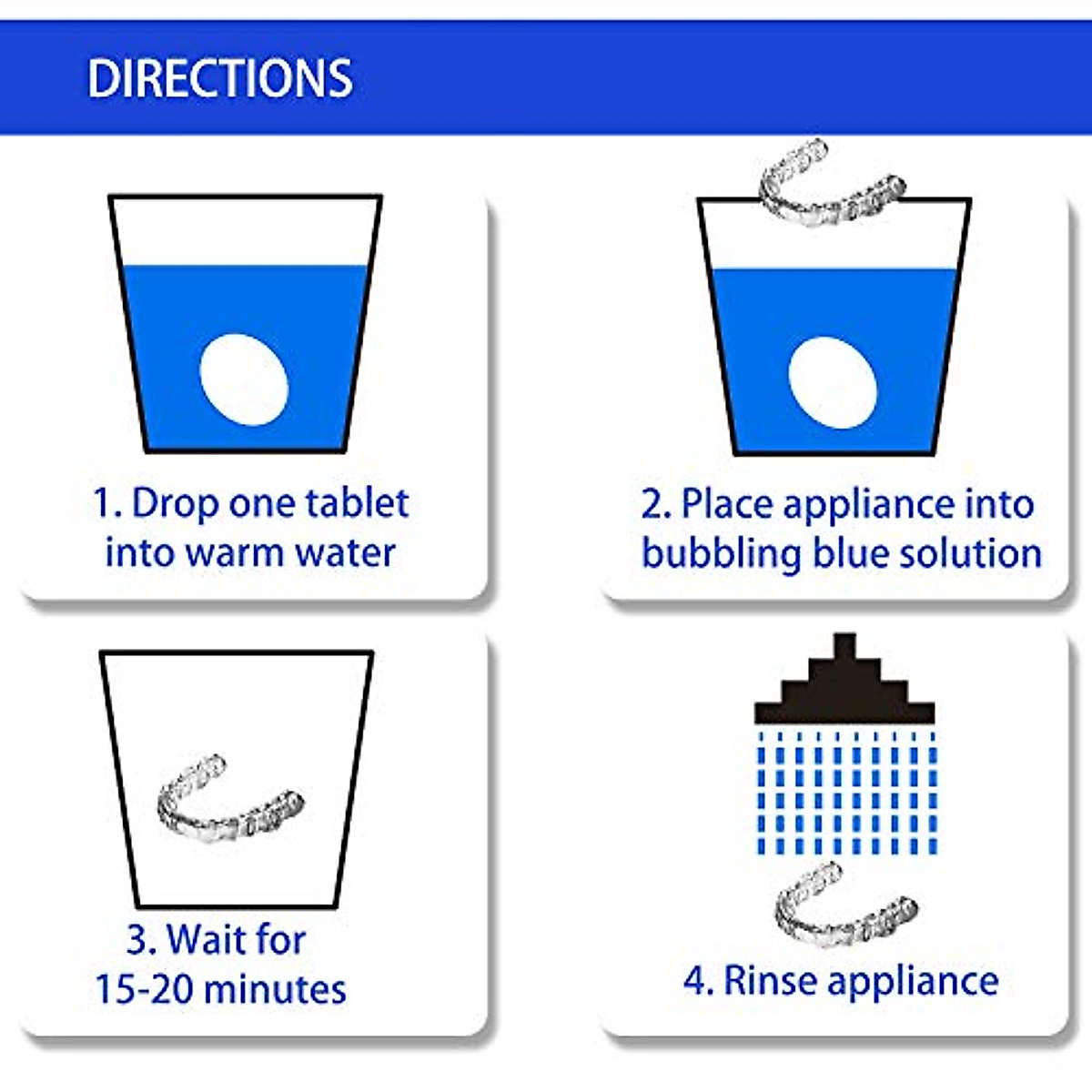 DIRECTIONS

1. Drop one tablet into warm water

2. Place appliance into bubbling blue solution

3. Wait for 15-20 minutes

4. Rinse appliance