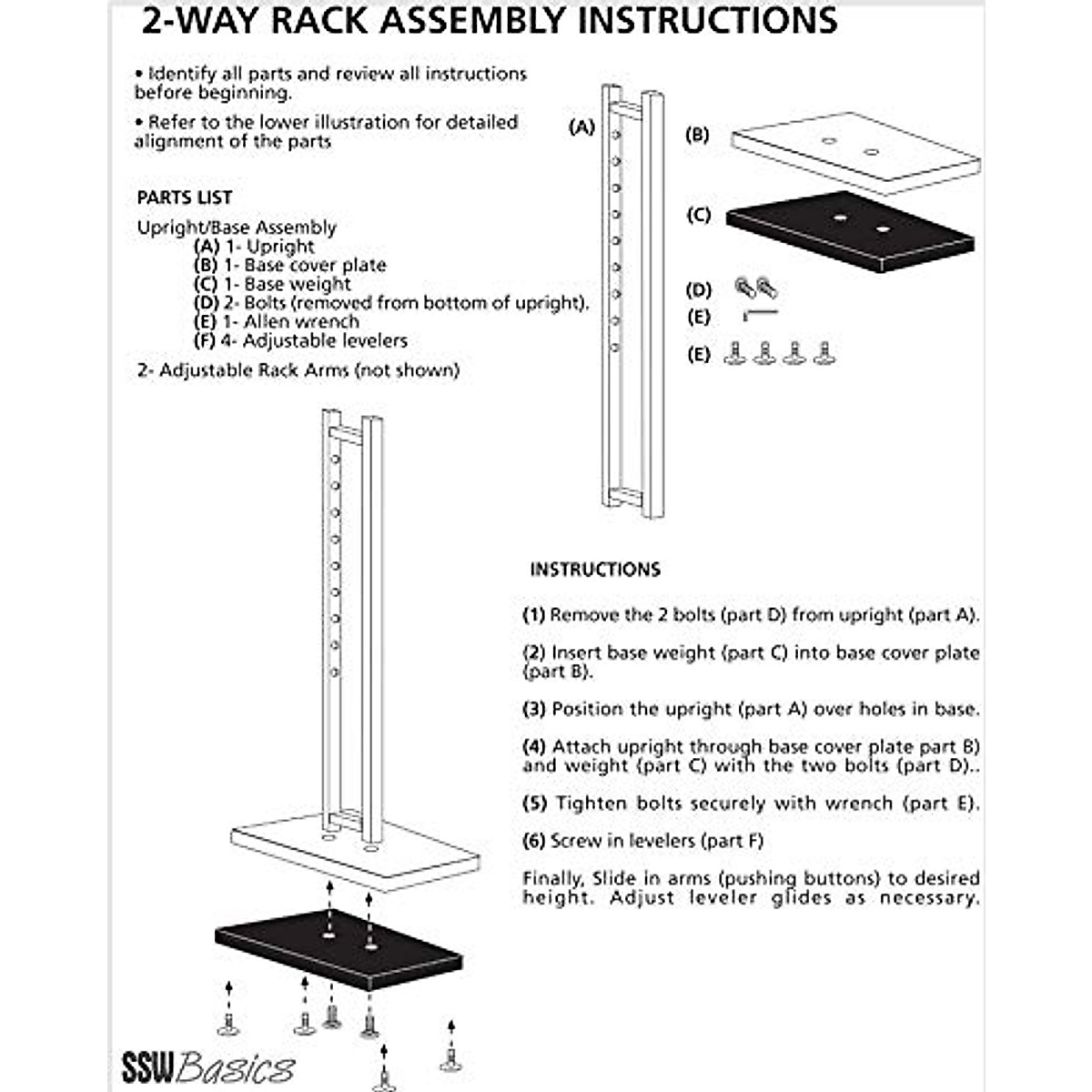 2-WAY RACK ASSEMBLY INSTRUCTIONS

• Identify all parts and review all instructions before beginning.

• Refer to the lower illustration for detailed alignment of the parts

PARTS LIST

Upright/Base Assembly
(A) 1- Upright
(B) 1- Base cover plate
(C) 1- Base weight
(D) 2- Bolts (removed from bottom of upright).
(E) 1- Allen wrench
(F) 4- Adjustable levelers

2- Adjustable Rack Arms (not shown)

(A)

(B)

(C)

(D)

(E)

(E)

INSTRUCTIONS

(1) Remove the 2 bolts (part D) from upright (part A).

(2) Insert base weight (part C) into base cover plate (part B).

(3) Position the upright (part A) over holes in base.

(4) Attach upright through base cover plate part B) and weight (part C) with the two bolts (part D)..

(5) Tighten bolts securely with wrench (part E).

(6) Screw in levelers (part F)

Finally, Slide in arms (pushing buttons) to desired height. Adjust leveler glides as necessary.

SSW Basics