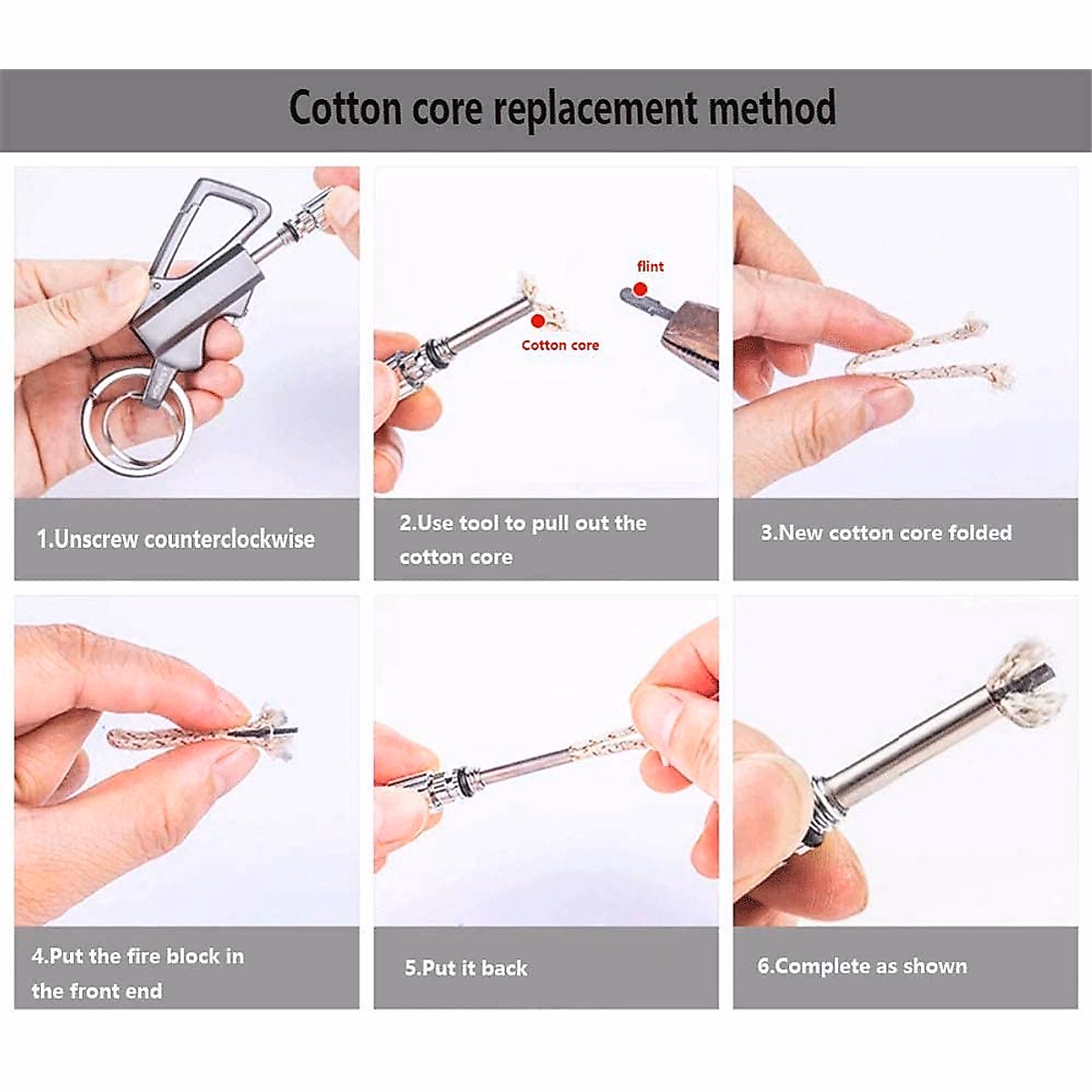 Cotton core replacement method

1.Unscrew counterclockwise

flint

Cotton core

2.Use tool to pull out the cotton core

3.New cotton core folded

4.Put the fire block in the front end

5.Put it back

6.Complete as shown