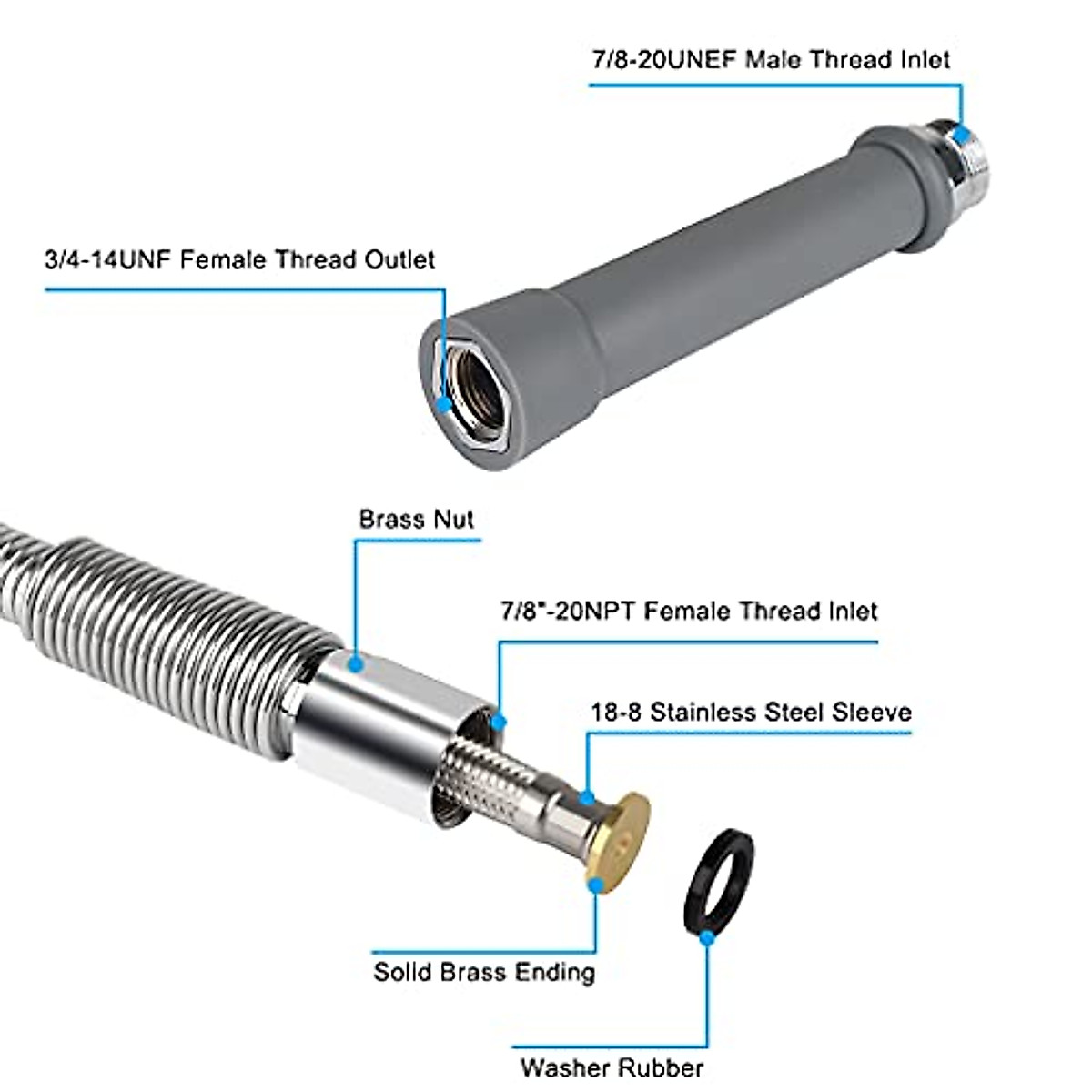 7/8-20UNEF Male Thread Inlet

3/4-14UNF Female Thread Outlet

Brass Nut

7/8"-20NPT Female Thread Inlet

18-8 Stainless Steel Sleeve

Solid Brass Ending

Washer Rubber