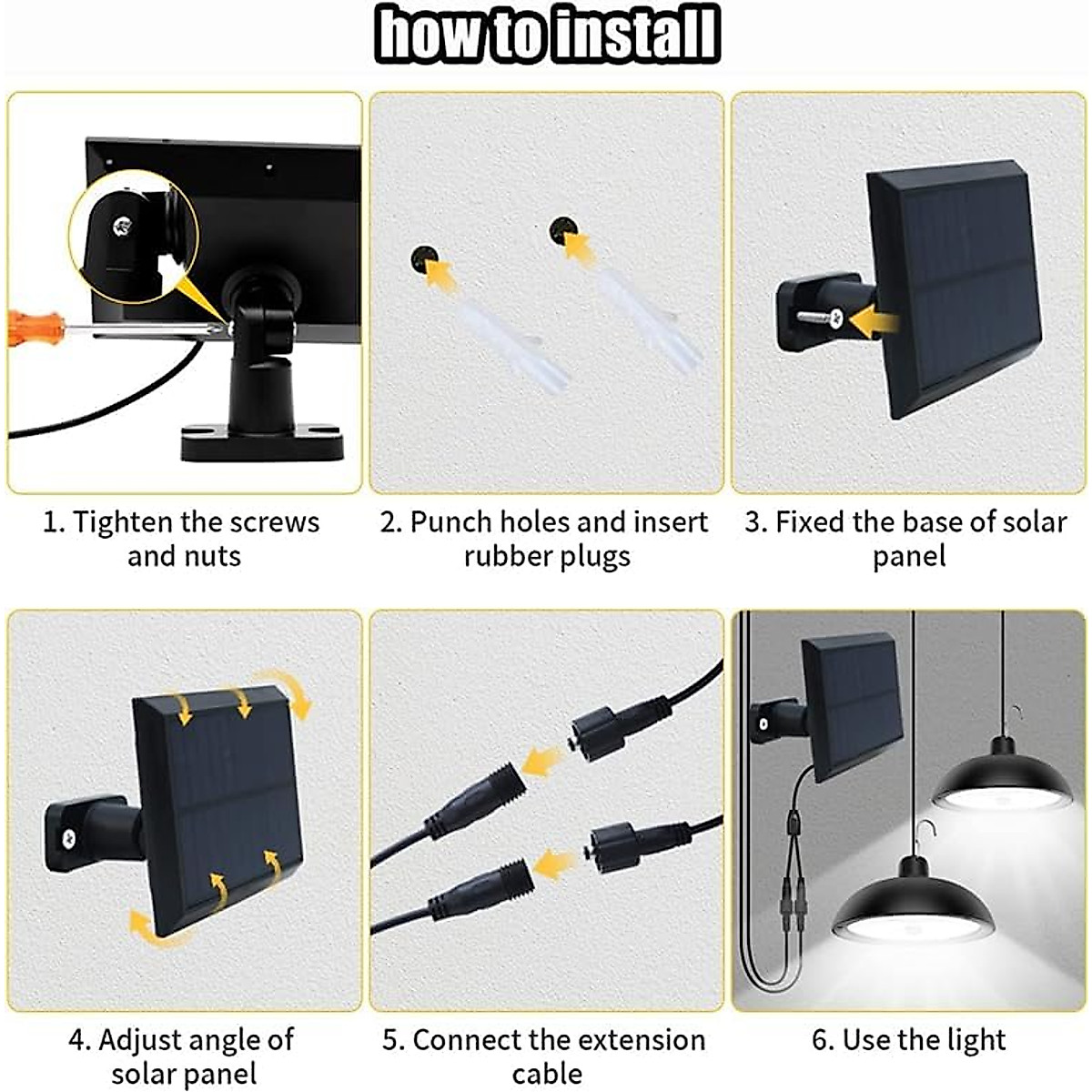 how to install

1. Tighten the screws and nuts

2. Punch holes and insert rubber plugs

3. Fixed the base of solar panel

4. Adjust angle of solar panel

5. Connect the extension cable

6. Use the light