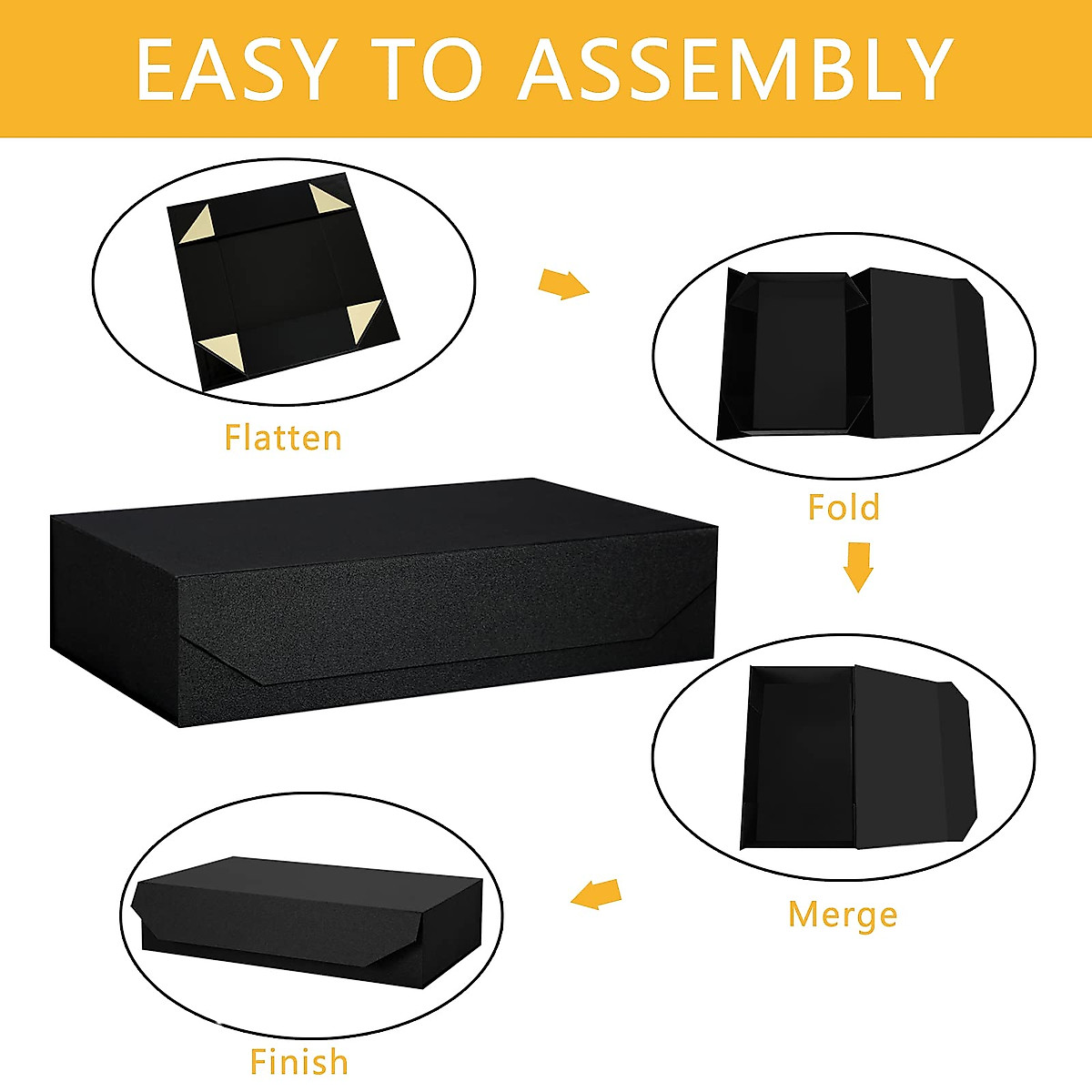 EASY TO ASSEMBLY

Flatten

Fold

Merge

Finish