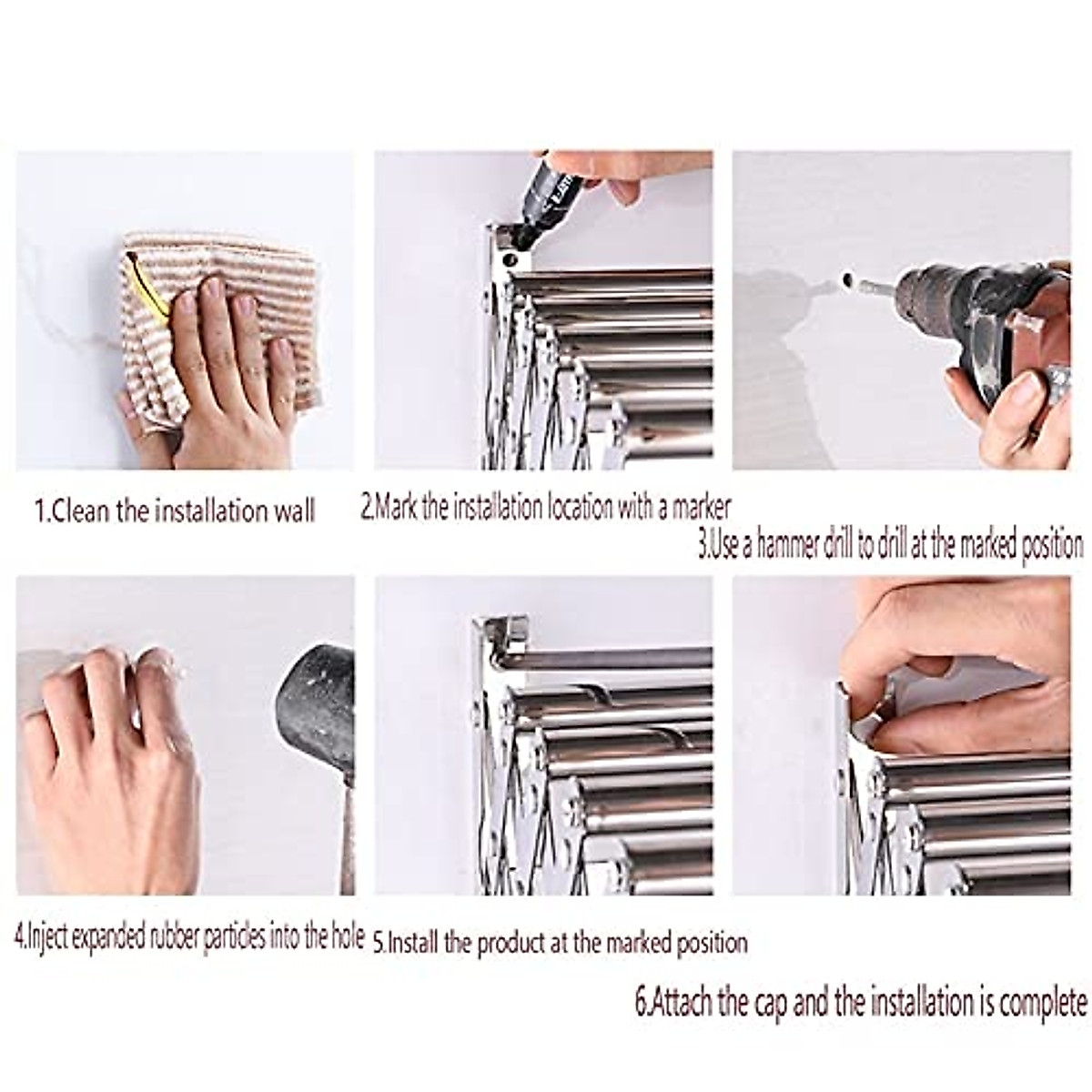 1.Clean the installation wall

2.Mark the installation location with a marker

3.Use a hammer drill to drill at the marked position

4.Inject expanded rubber particles into the hole

5.Install the product at the marked position

6.Attach the cap and the installation is complete